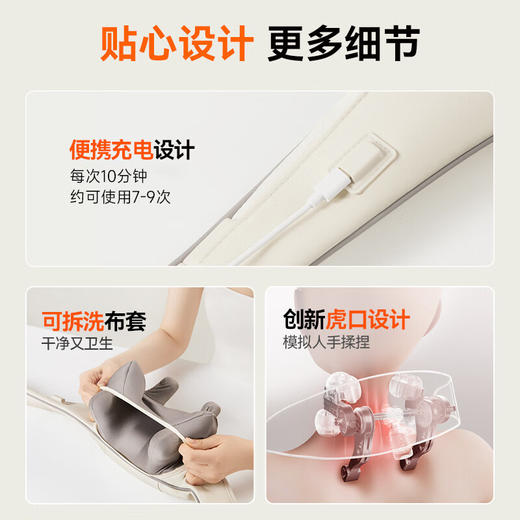 贴心设计 更多细节

便携充电设计
每次10分钟
约可使用7-9次

可拆洗布套
干净又卫生

创新虎口设计
模拟人手揉捏