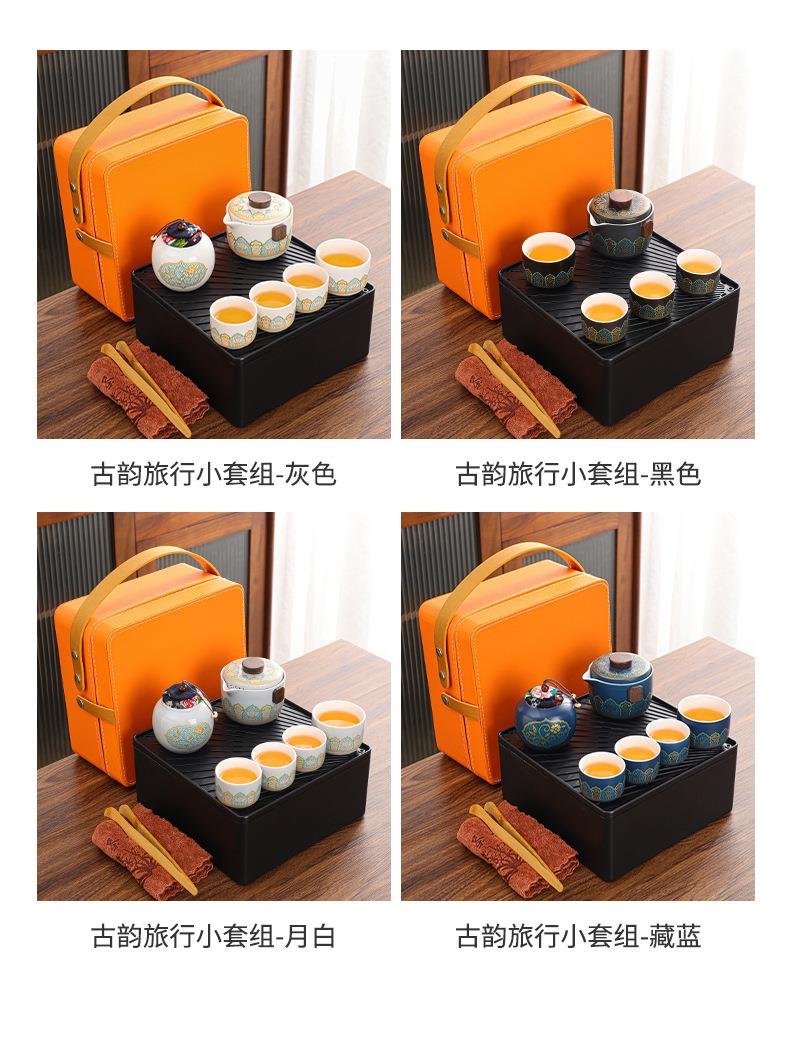 古韵旅行小套组-灰色

古韵旅行小套组-黑色

古韵旅行小套组-月白

古韵旅行小套组-藏蓝