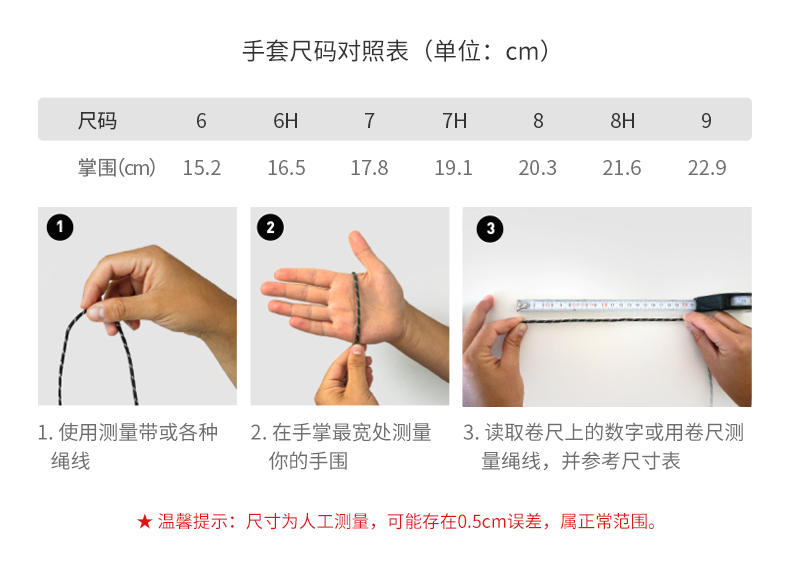 手套尺码对照表（单位：cm）

| 尺码 | 6 | 6H | 7 | 7H | 8 | 8H | 9 |
|---|---|---|---|---|---|---|---|
| 掌围(cm) | 15.2 | 16.5 | 17.8 | 19.1 | 20.3 | 21.6 | 22.9 |

1

2

3

1. 使用测量带或各种绳线

2. 在手掌最宽处测量你的手围

3. 读取卷尺上的数字或用卷尺测量绳线，并参考尺寸表

★ 温馨提示：尺寸为人工测量，可能存在0.5cm误差，属正常范围。