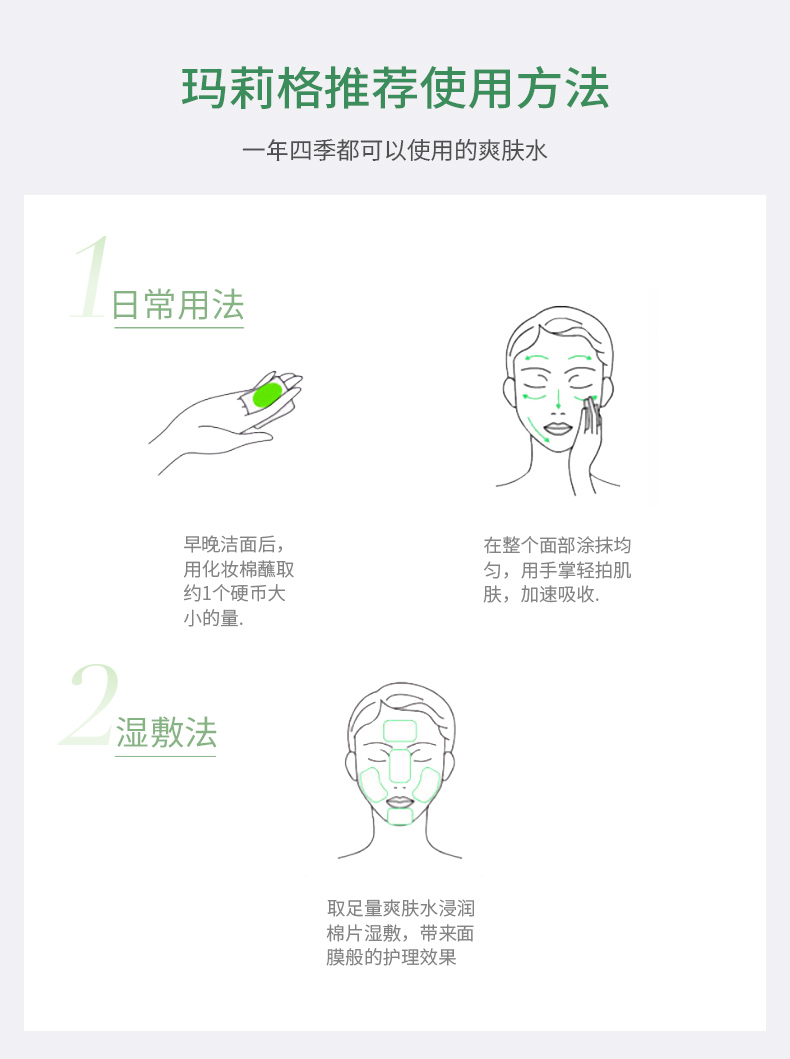 玛莉格推荐使用方法

一年四季都可以使用的爽肤水

1 日常用法

早晚洁面后，用化妆棉蘸取约1个硬币大小的量.

在整个面部涂抹均匀，用手掌轻拍肌肤，加速吸收.

2 湿敷法

取足量爽肤水浸润棉片湿敷，带来面膜般的护理效果