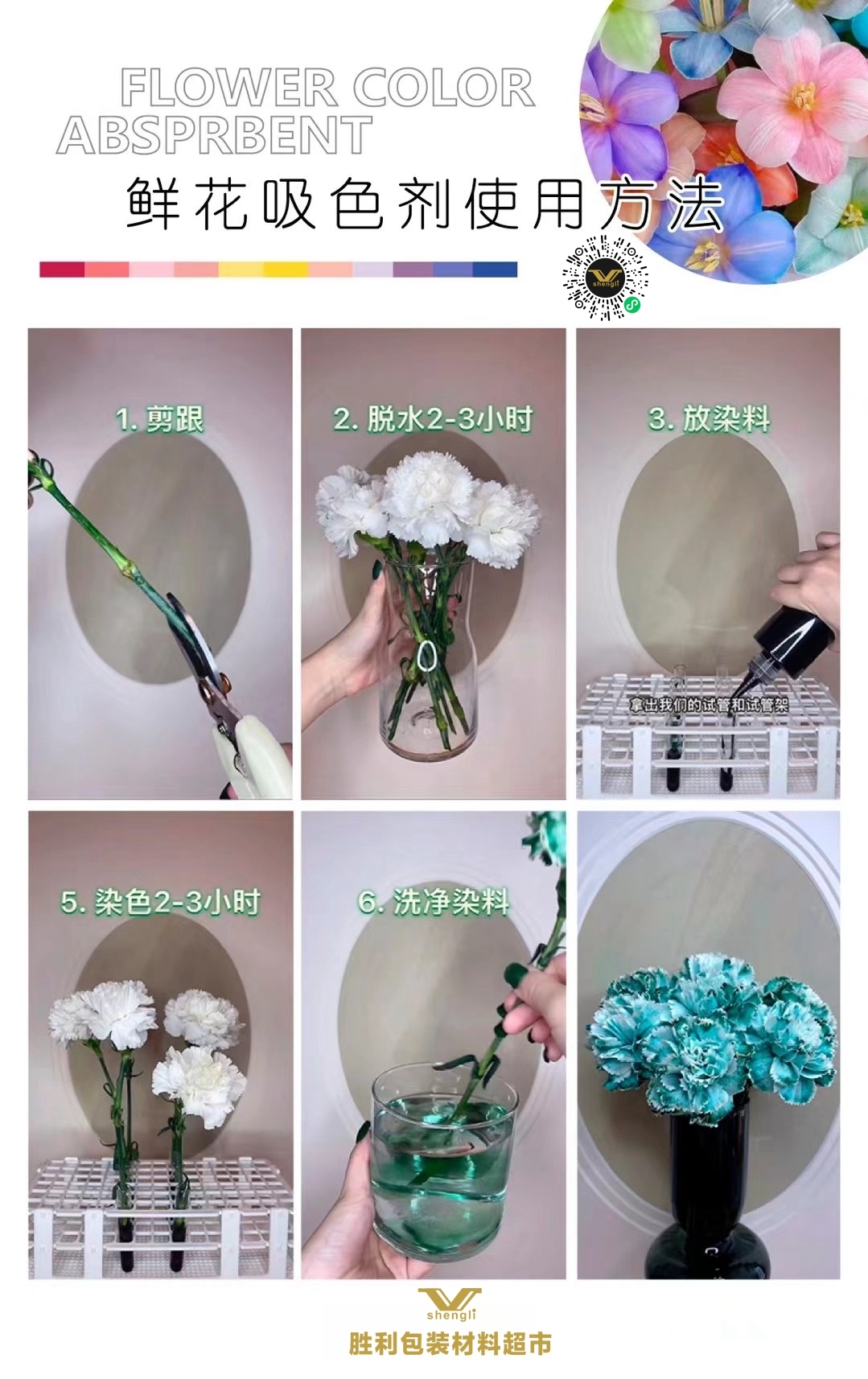 FLOWER COLOR ABSPRBENT

鲜花吸色剂使用方法

shengli

1. 剪跟

2. 脱水2-3小时

3. 放染料

拿出我们的试管和试管架

5. 染色2-3小时

6. 洗净染料

shengli

胜利包装材料超市