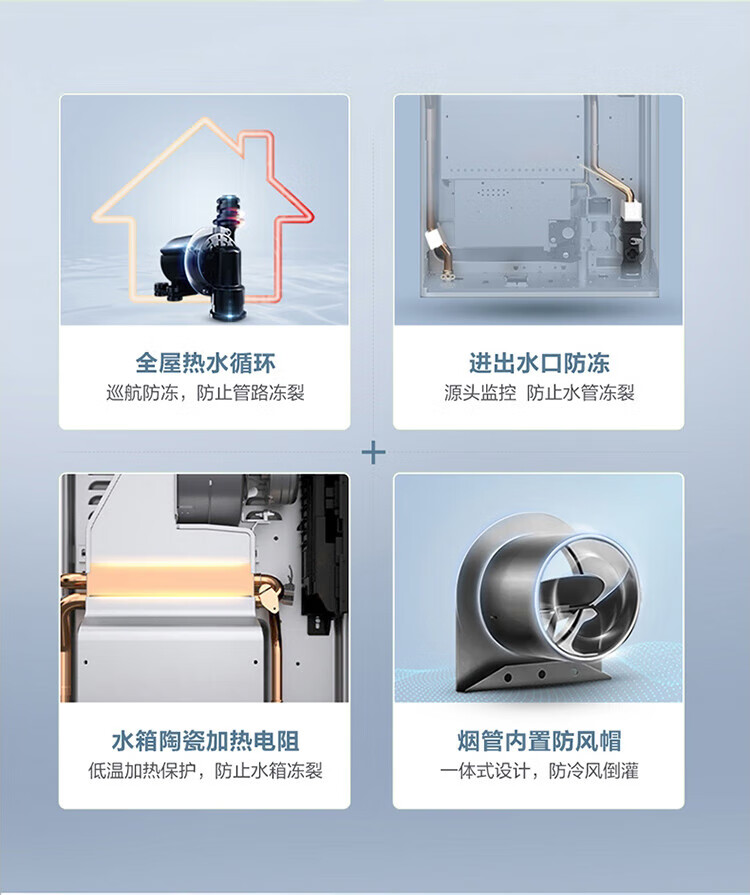 全屋热水循环
巡航防冻，防止管路冻裂

进出水口防冻
源头监控 防止水管冻裂

+

水箱陶瓷加热电阻
低温加热保护，防止水箱冻裂

烟管内置防风帽
一体式设计，防冷风倒灌