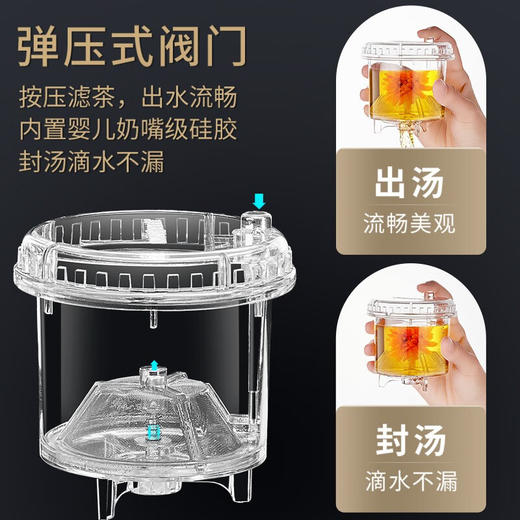 弹压式阀门

按压滤茶，出水流畅
内置婴儿奶嘴级硅胶
封汤滴水不漏

出汤

流畅美观

封汤

滴水不漏