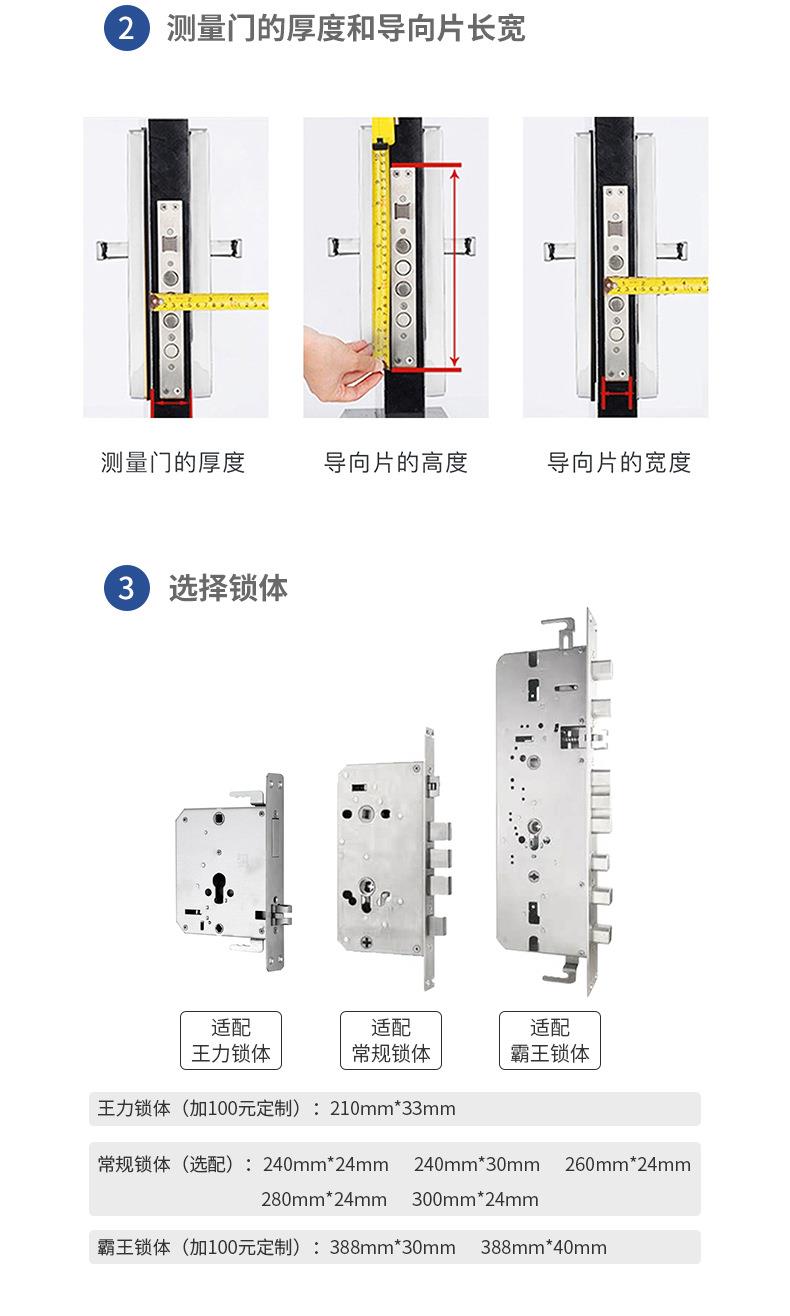 2 测量门的厚度和导向片长宽

测量门的厚度

导向片的高度

导向片的宽度

3 选择锁体

适配
王力锁体

适配
常规锁体

适配
霸王锁体

王力锁体（加100元定制）：210mm*33mm

常规锁体（选配）：240mm*24mm 240mm*30mm 260mm*24mm 280mm*24mm 300mm*24mm

霸王锁体（加100元定制）：388mm*30mm 388mm*40mm