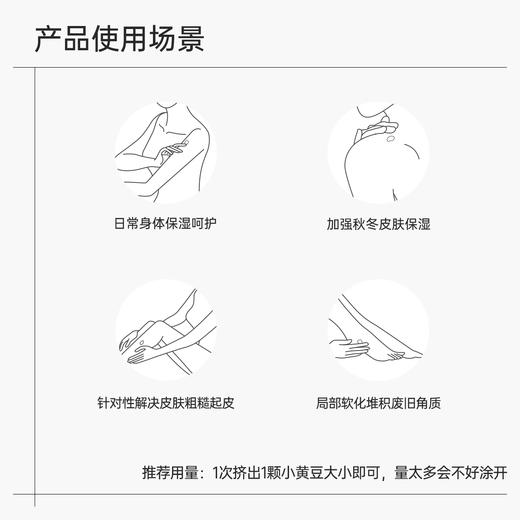 产品使用场景

日常身体保湿呵护

加强秋冬皮肤保湿

针对性解决皮肤粗糙起皮

局部软化堆积废旧角质

推荐用量：1次挤出1颗小黄豆大小即可，量太多会不好涂开