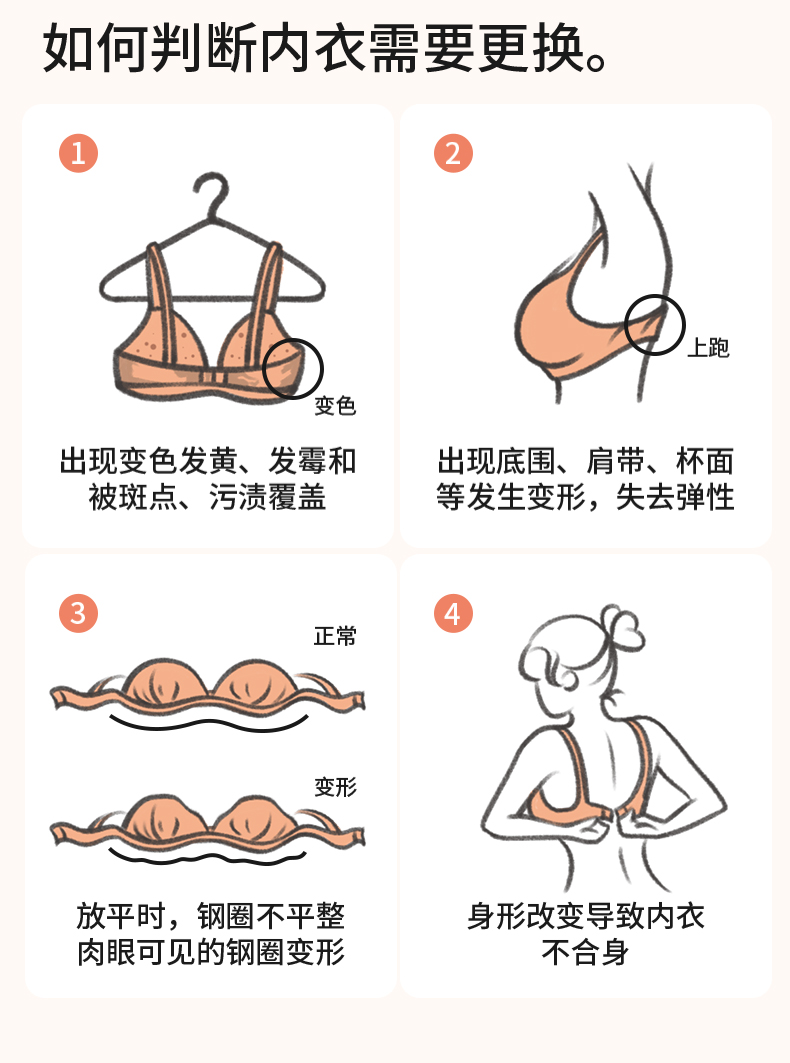 如何判断内衣需要更换。

1

变色

出现变色发黄、发霉和被斑点、污渍覆盖

2

上跑

出现底围、肩带、杯面等发生变形，失去弹性

3

正常

变形

放平时，钢圈不平整肉眼可见的钢圈变形

4

身形改变导致内衣不合身