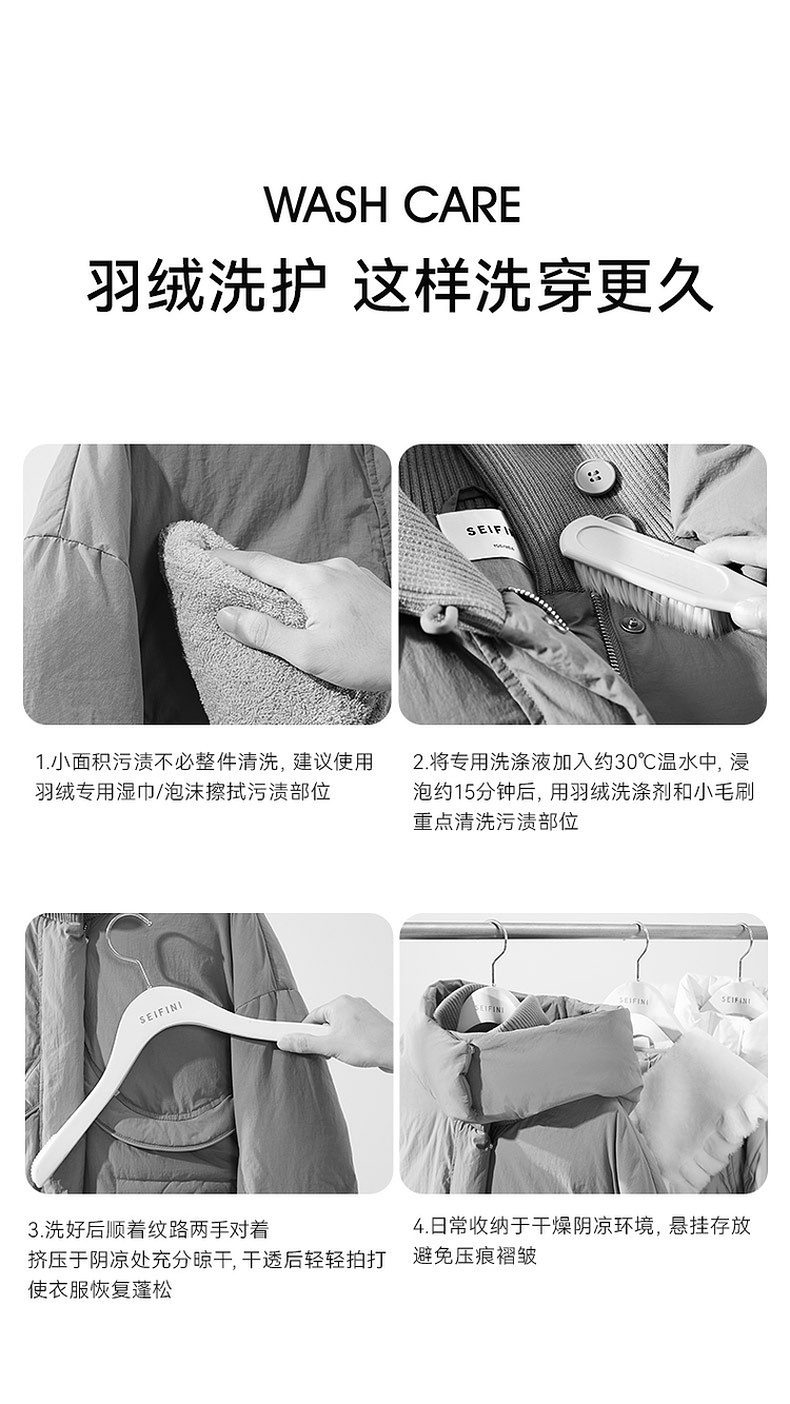 WASH CARE

羽绒洗护 这样洗穿更久

SEIFINI

1.小面积污渍不必整件清洗，建议使用羽绒专用湿巾/泡沫擦拭污渍部位

2.将专用洗涤液加入约30℃温水中，浸泡约15分钟后，用羽绒洗涤剂和小毛刷重点清洗污渍部位

SEIFINI

SEIFINI

SEIFINI

3.洗好后顺着纹路两手对着挤压于阴凉处充分晾干，干透后轻轻拍打使衣服恢复蓬松

4.日常收纳于干燥阴凉环境，悬挂存放避免压痕褶皱