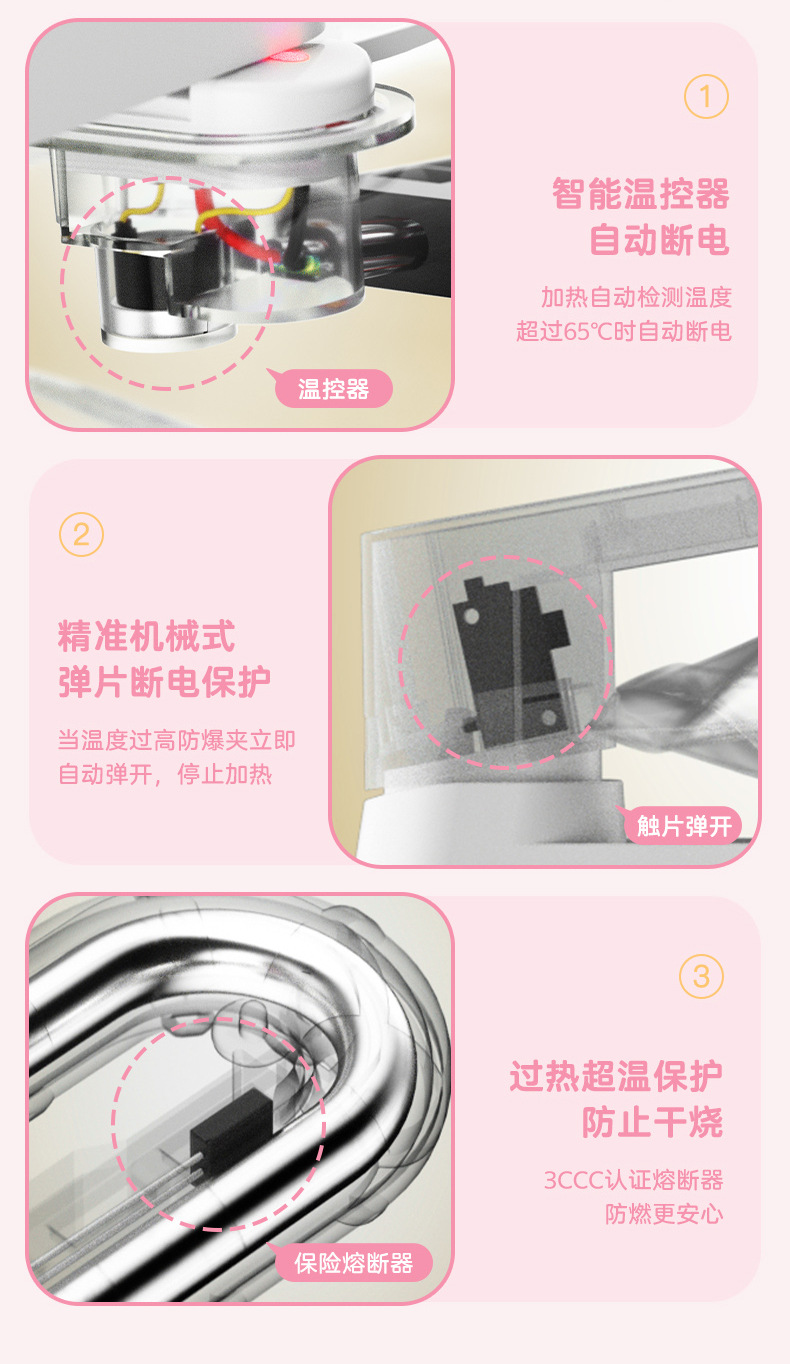 ①

智能温控器
自动断电

加热自动检测温度
超过65℃时自动断电

温控器

②

精准机械式
弹片断电保护

当温度过高防爆夹立即
自动弹开，停止加热

触片弹开

③

过热超温保护
防止干烧

3CCC认证熔断器
防燃更安心

保险熔断器