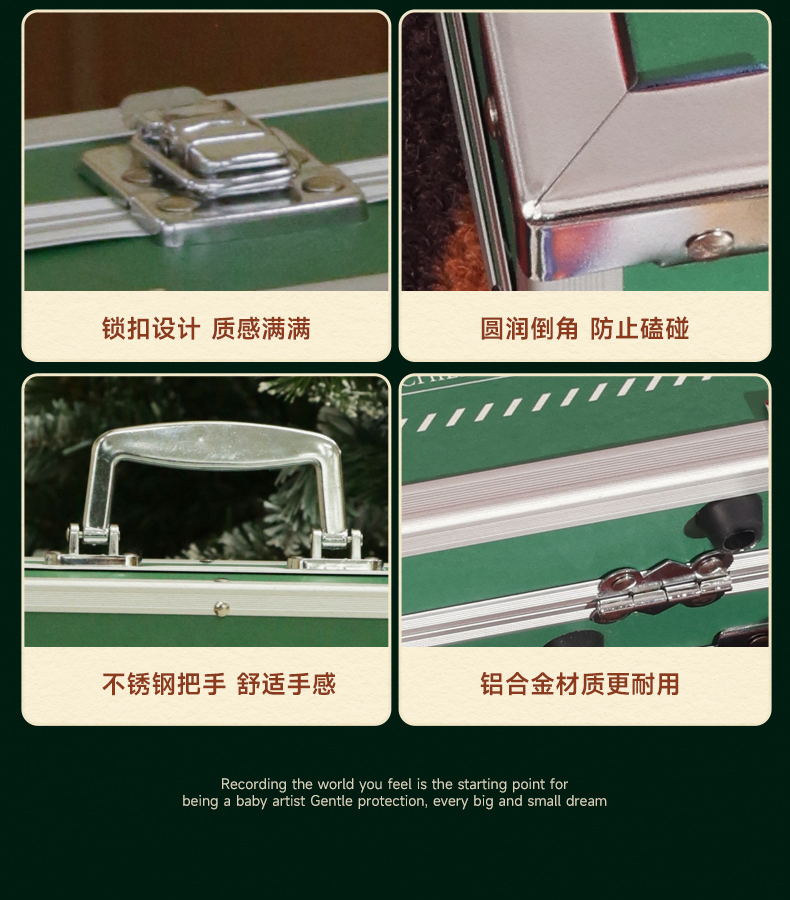 锁扣设计 质感满满

圆润倒角 防止磕碰

不锈钢把手 舒适手感

铝合金材质更耐用

Recording the world you feel is the starting point for being a baby artist Gentle protection, every big and small dream