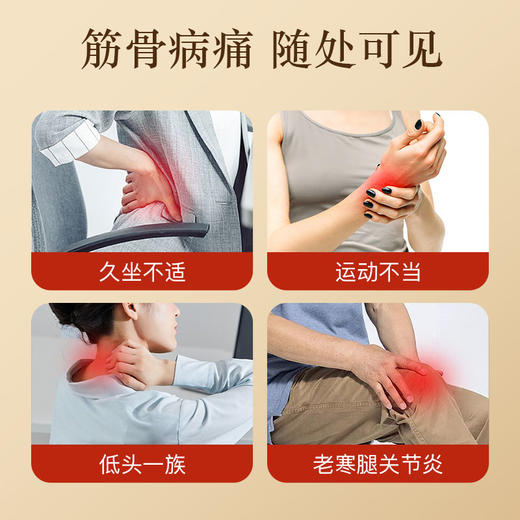 筋骨病痛 随处可见

久坐不适

运动不当

低头一族

老寒腿关节炎