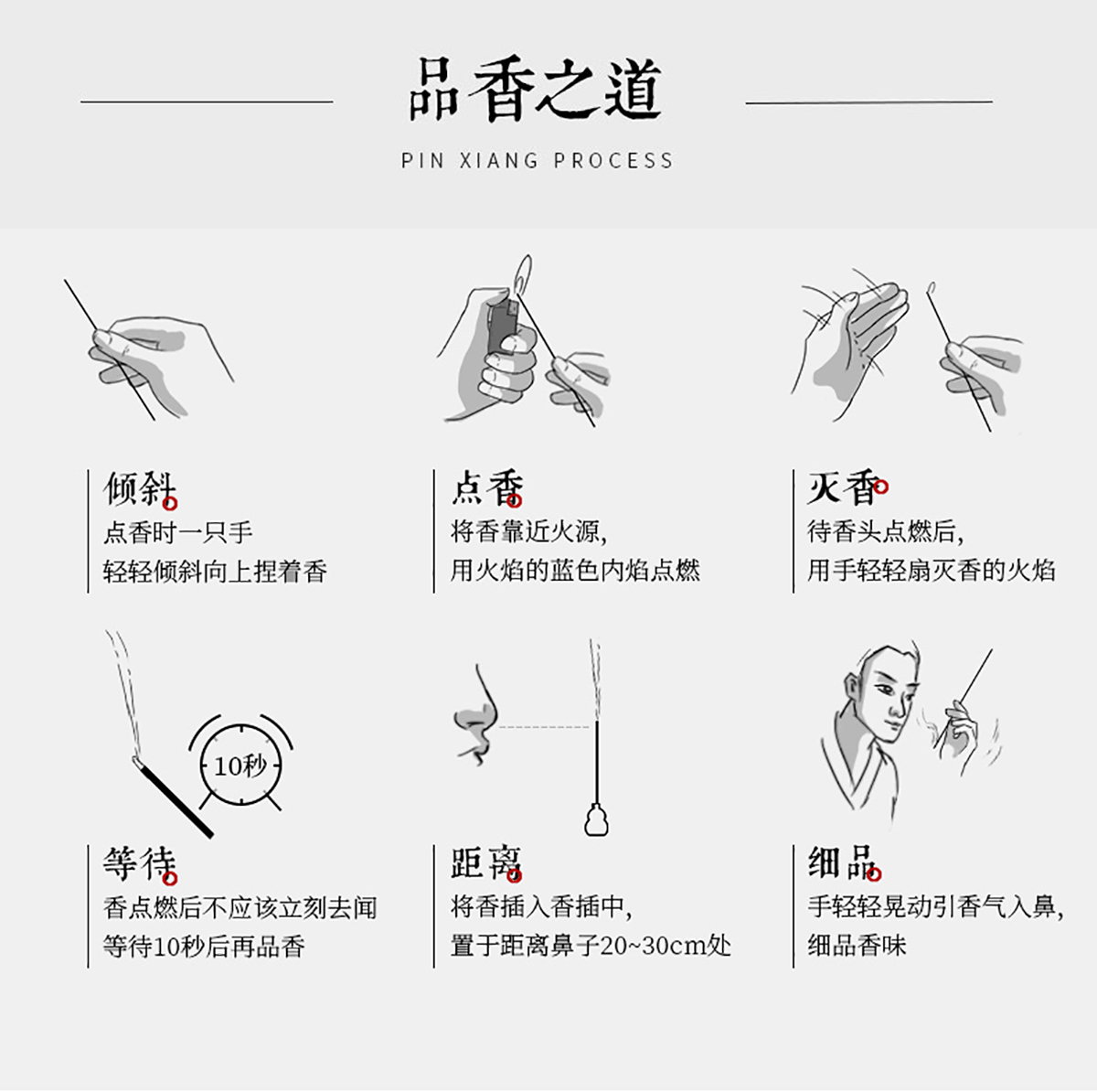 品香之道

PIN XIANG PROCESS

倾斜
点香时一只手
轻轻倾斜向上捏着香

点香
将香靠近火源,
用火焰的蓝色内焰点燃

灭香
待香头点燃后,
用手轻轻扇灭香的火焰

10秒

等待
香点燃后不应该立刻去闻
等待10秒后再品香

距离
将香插入香插中,
置于距离鼻子20~30cm处

细品
手轻轻晃动引香气入鼻,
细品香味