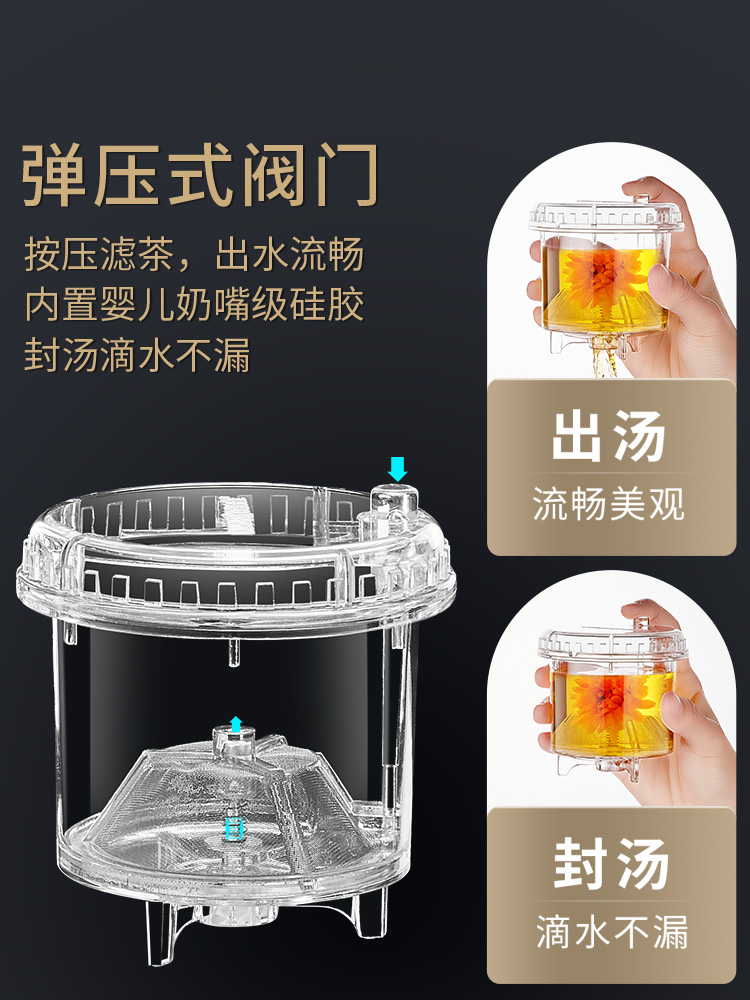 弹压式阀门

按压滤茶，出水流畅
内置婴儿奶嘴级硅胶
封汤滴水不漏

出汤
流畅美观

封汤
滴水不漏