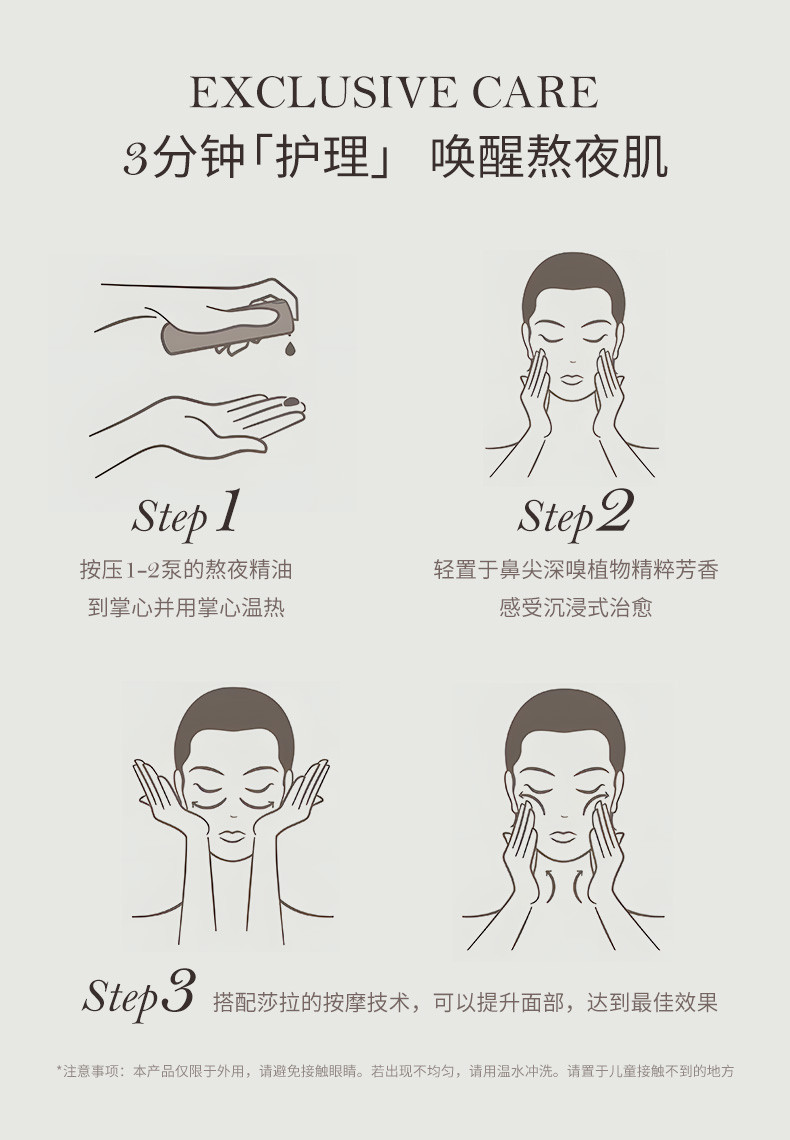 EXCLUSIVE CARE
3分钟「护理」 唤醒熬夜肌

Step 1
按压1-2泵的熬夜精油
到掌心并用掌心温热

Step 2
轻置于鼻尖深嗅植物精粹芳香
感受沉浸式治愈

Step 3 搭配莎拉的按摩技术，可以提升面部，达到最佳效果

*注意事项：本产品仅限于外用，请避免接触眼睛。若出现不均匀，请用温水冲洗。请置于儿童接触不到的地方