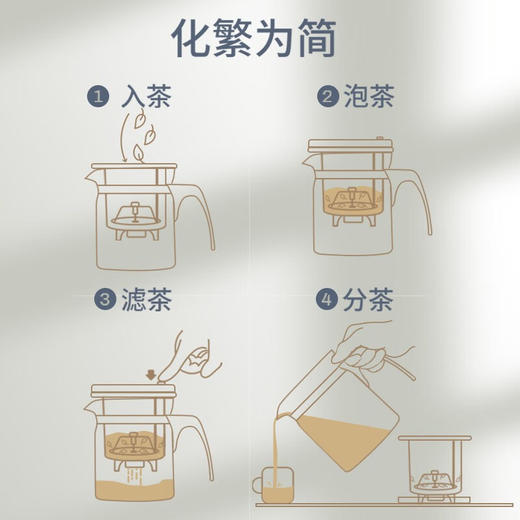 化繁为简

1 入茶

2 泡茶

3 滤茶

4 分茶