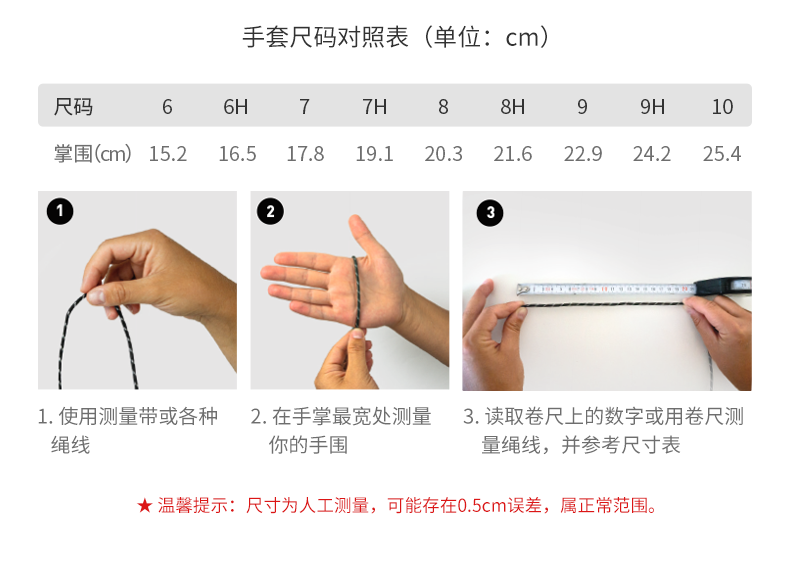 手套尺码对照表（单位：cm）

| 尺码 | 6 | 6H | 7 | 7H | 8 | 8H | 9 | 9H | 10 |
|---|---|---|---|---|---|---|---|---|---|
| 掌围(cm) | 15.2 | 16.5 | 17.8 | 19.1 | 20.3 | 21.6 | 22.9 | 24.2 | 25.4 |

1

2

3

1. 使用测量带或各种绳线

2. 在手掌最宽处测量你的手围

3. 读取卷尺上的数字或用卷尺测量绳线，并参考尺寸表

★ 温馨提示：尺寸为人工测量，可能存在0.5cm误差，属正常范围。