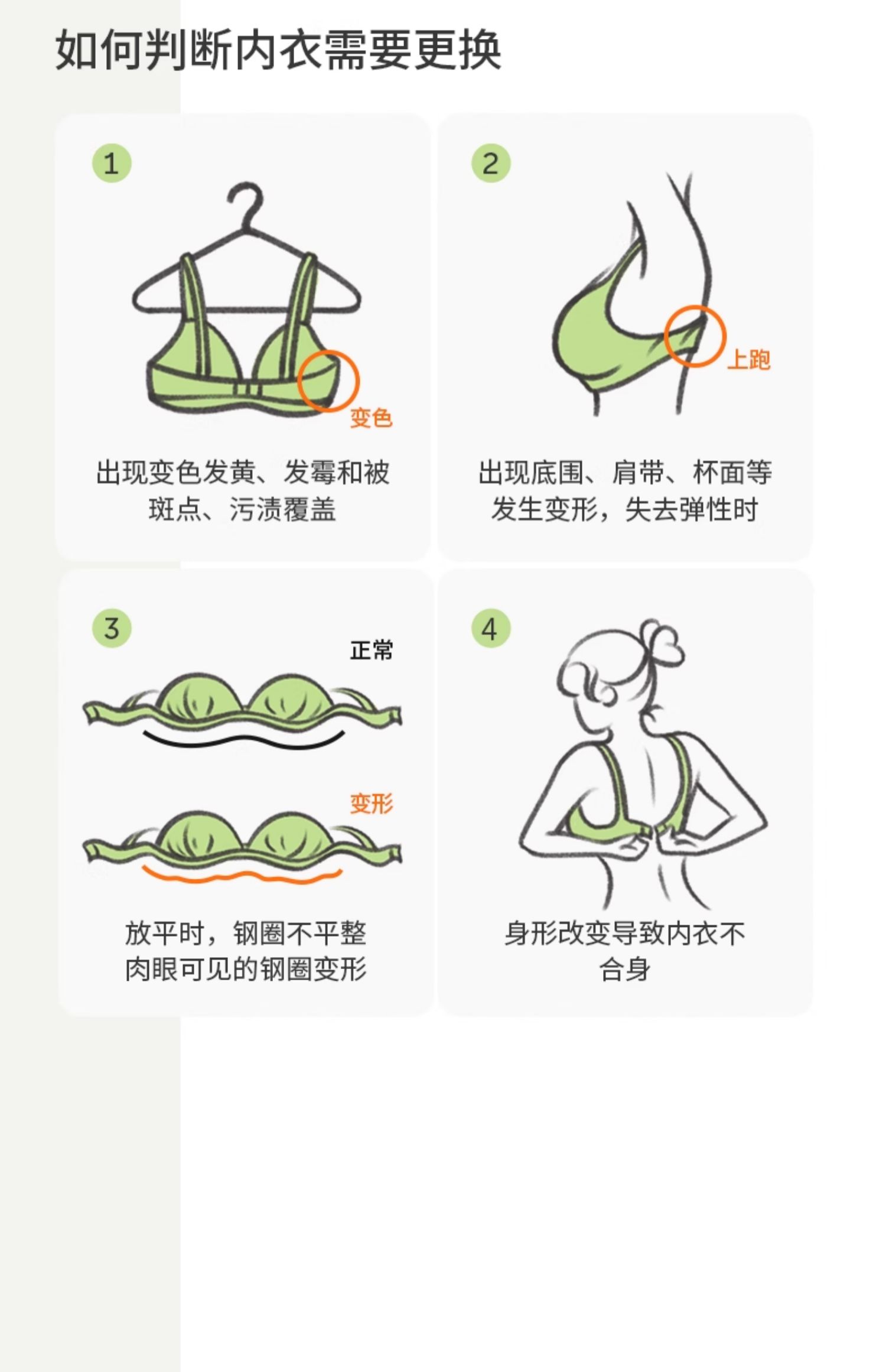 如何判断内衣需要更换

1

变色

出现变色发黄、发霉和被斑点、污渍覆盖

2

上跑

出现底围、肩带、杯面等发生变形，失去弹性时

3

正常

变形

放平时，钢圈不平整肉眼可见的钢圈变形

4

身形改变导致内衣不合身