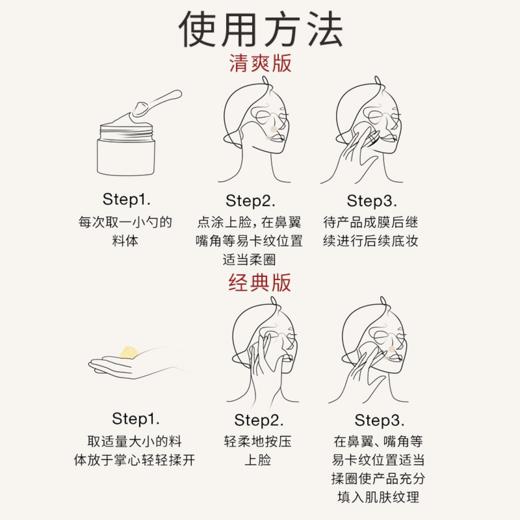 使用方法

清爽版

Step1.
每次取一小勺的料体

Step2.
点涂上脸，在鼻翼嘴角等易卡纹位置适当柔圈

Step3.
待产品成膜后继续进行后续底妆

经典版

Step1.
取适量大小的料体放于掌心轻轻揉开

Step2.
轻柔地按压上脸

Step3.
在鼻翼、嘴角等易卡纹位置适当揉圈使产品充分填入肌肤纹理