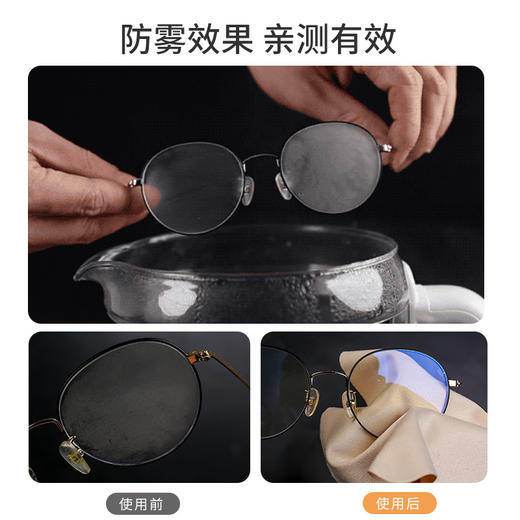 防雾效果 亲测有效

使用前

使用后