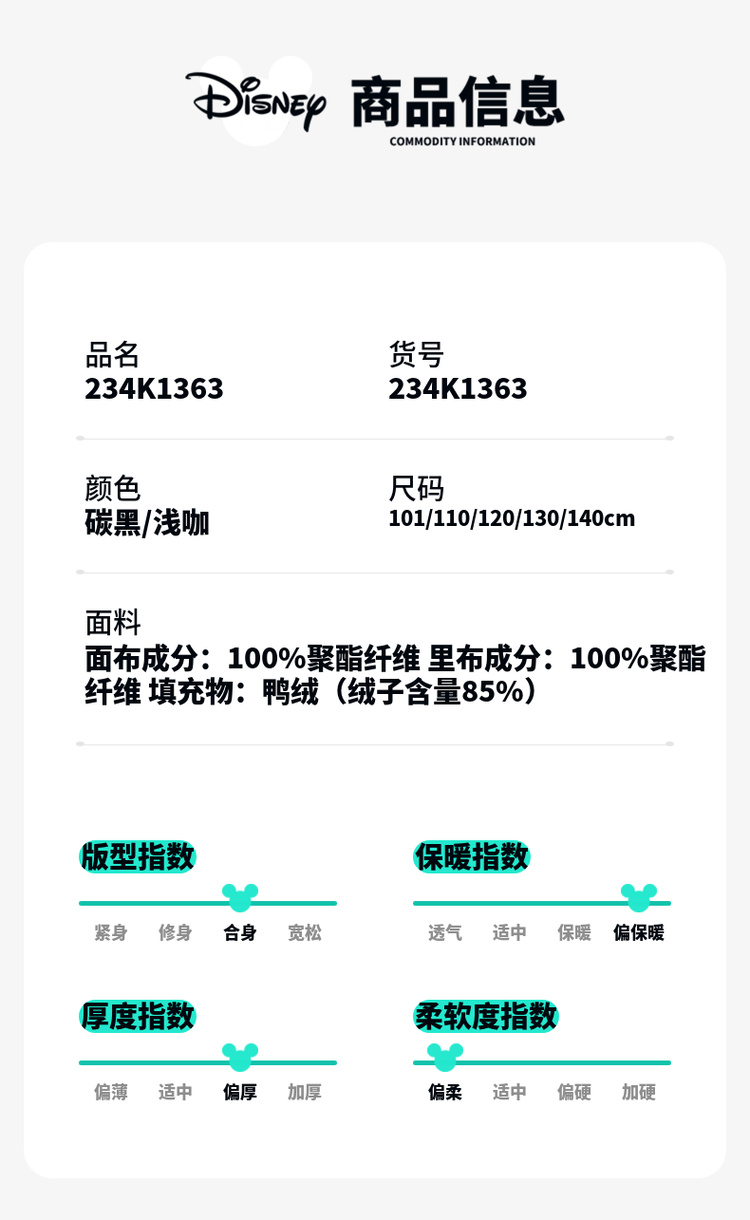 Disney 商品信息
COMMODITY INFORMATION

品名
234K1363

货号
234K1363

颜色
碳黑/浅咖

尺码
101/110/120/130/140cm

面料
面布成分：100%聚酯纤维 里布成分：100%聚酯纤维 填充物：鸭绒（绒子含量85%）

版型指数
紧身 修身 合身 宽松

保暖指数
透气 适中 保暖 偏保暖

厚度指数
偏薄 适中 偏厚 加厚

柔软度指数
偏柔 适中 偏硬 加硬