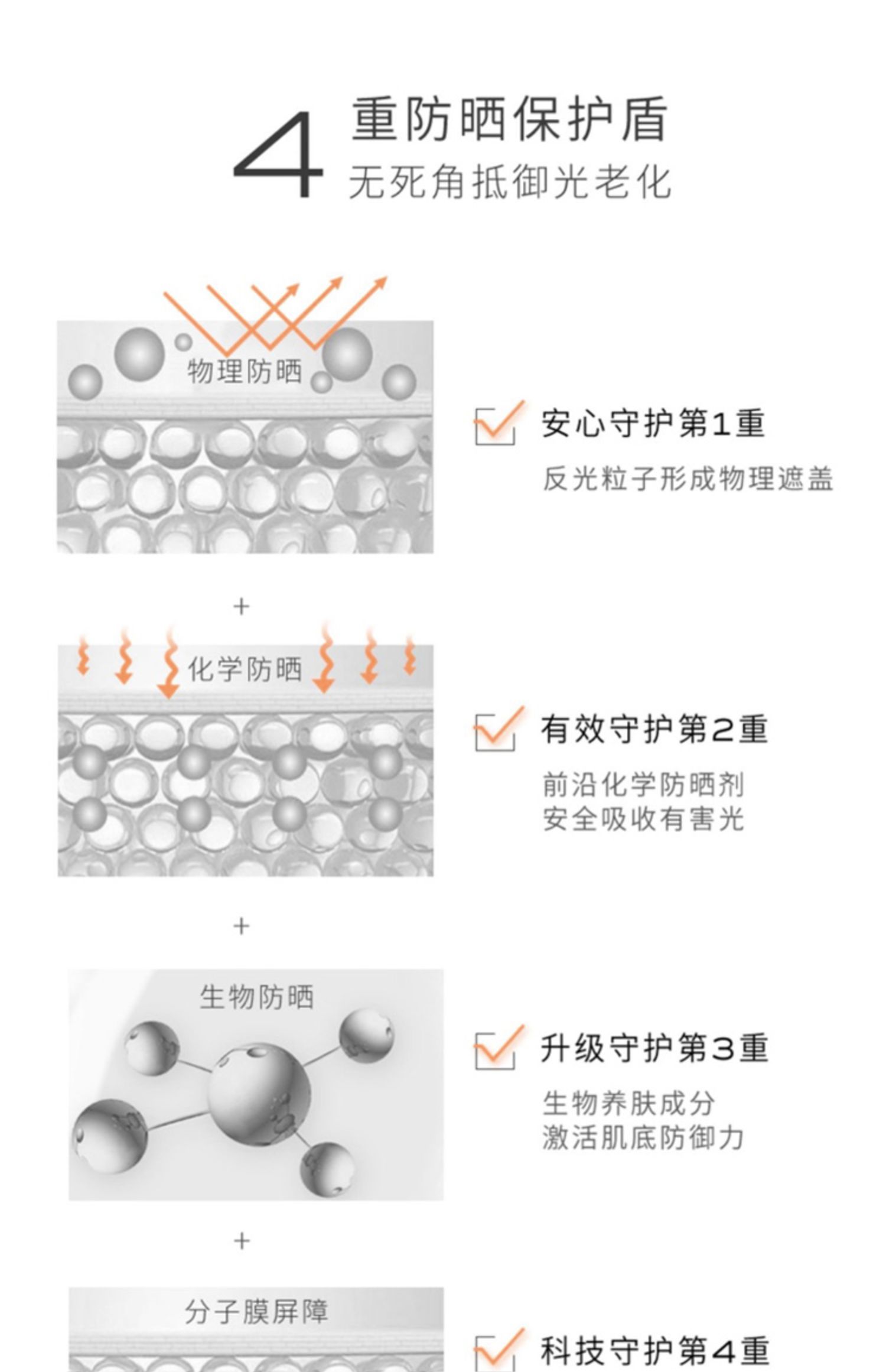 4 重防晒保护盾
无死角抵御光老化

物理防晒

安心守护第1重
反光粒子形成物理遮盖

+

化学防晒

有效守护第2重
前沿化学防晒剂
安全吸收有害光

+

生物防晒

升级守护第3重
生物养肤成分
激活肌底防御力

+

分子膜屏障

科技守护第4重