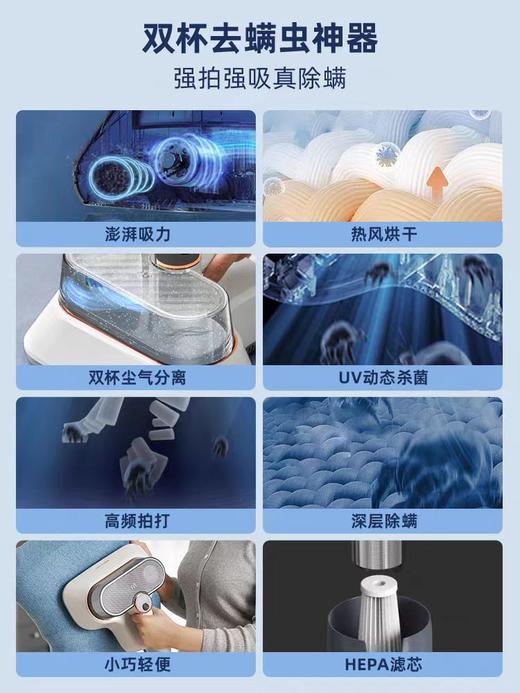 双杯去螨虫神器

强拍强吸真除螨

澎湃吸力

热风烘干

双杯尘气分离

UV动态杀菌

高频拍打

深层除螨

小巧轻便

HEPA滤芯