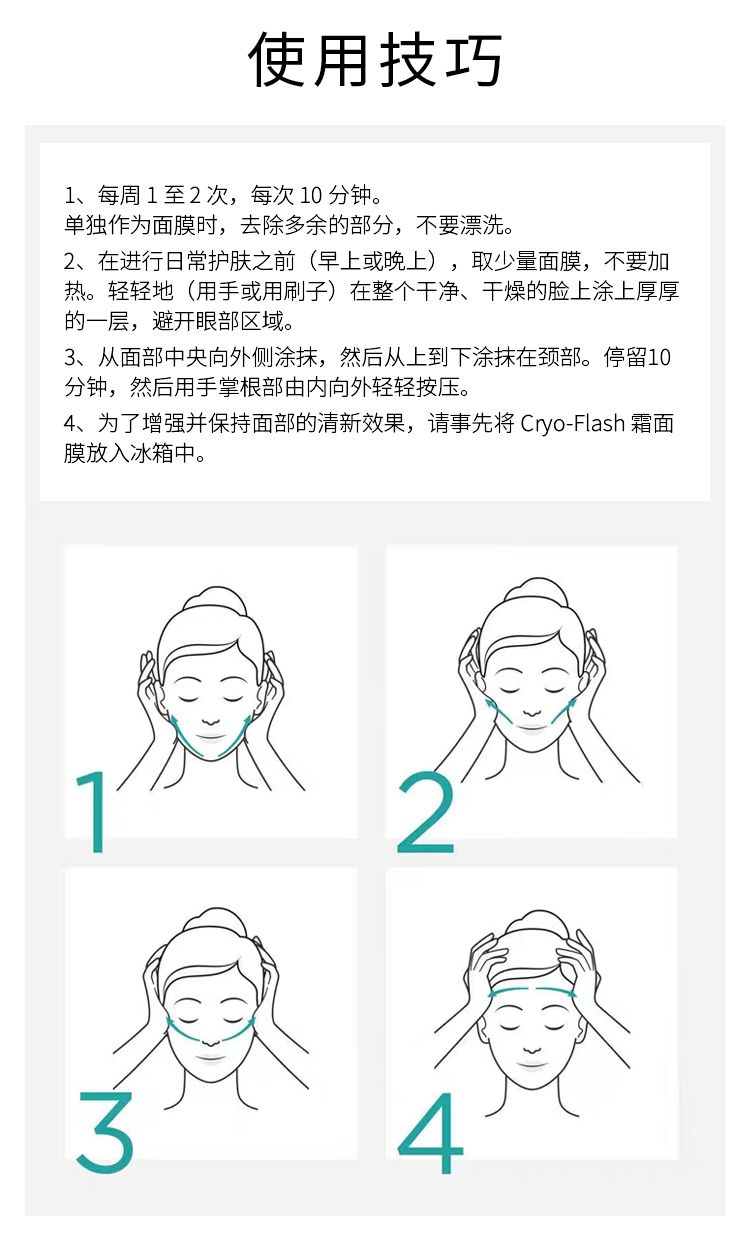 使用技巧

1、每周 1 至 2 次，每次 10 分钟。
单独作为面膜时，去除多余的部分，不要漂洗。

2、在进行日常护肤之前（早上或晚上），取少量面膜，不要加热。轻轻地（用手或用刷子）在整个干净、干燥的脸上涂上厚厚的一层，避开眼部区域。

3、从面部中央向外侧涂抹，然后从上到下涂抹在颈部。停留10分钟，然后用手掌根部由内向外轻轻按压。

4、为了增强并保持面部的清新效果，请事先将 Cryo-Flash 霜面膜放入冰箱中。

1

2

3

4