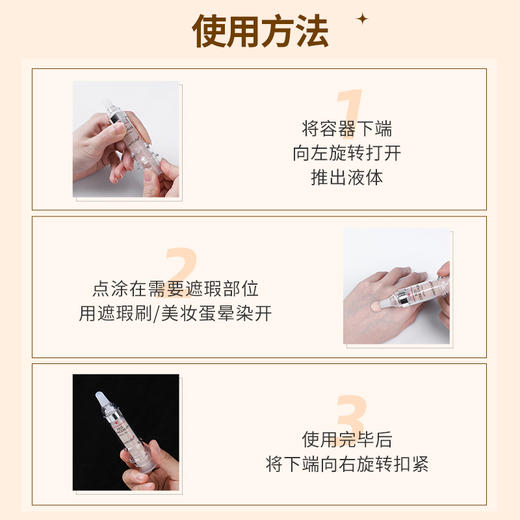 使用方法

1
将容器下端
向左旋转打开
推出液体

2
点涂在需要遮瑕部位
用遮瑕刷/美妆蛋晕染开

3
使用完毕后
将下端向右旋转扣紧