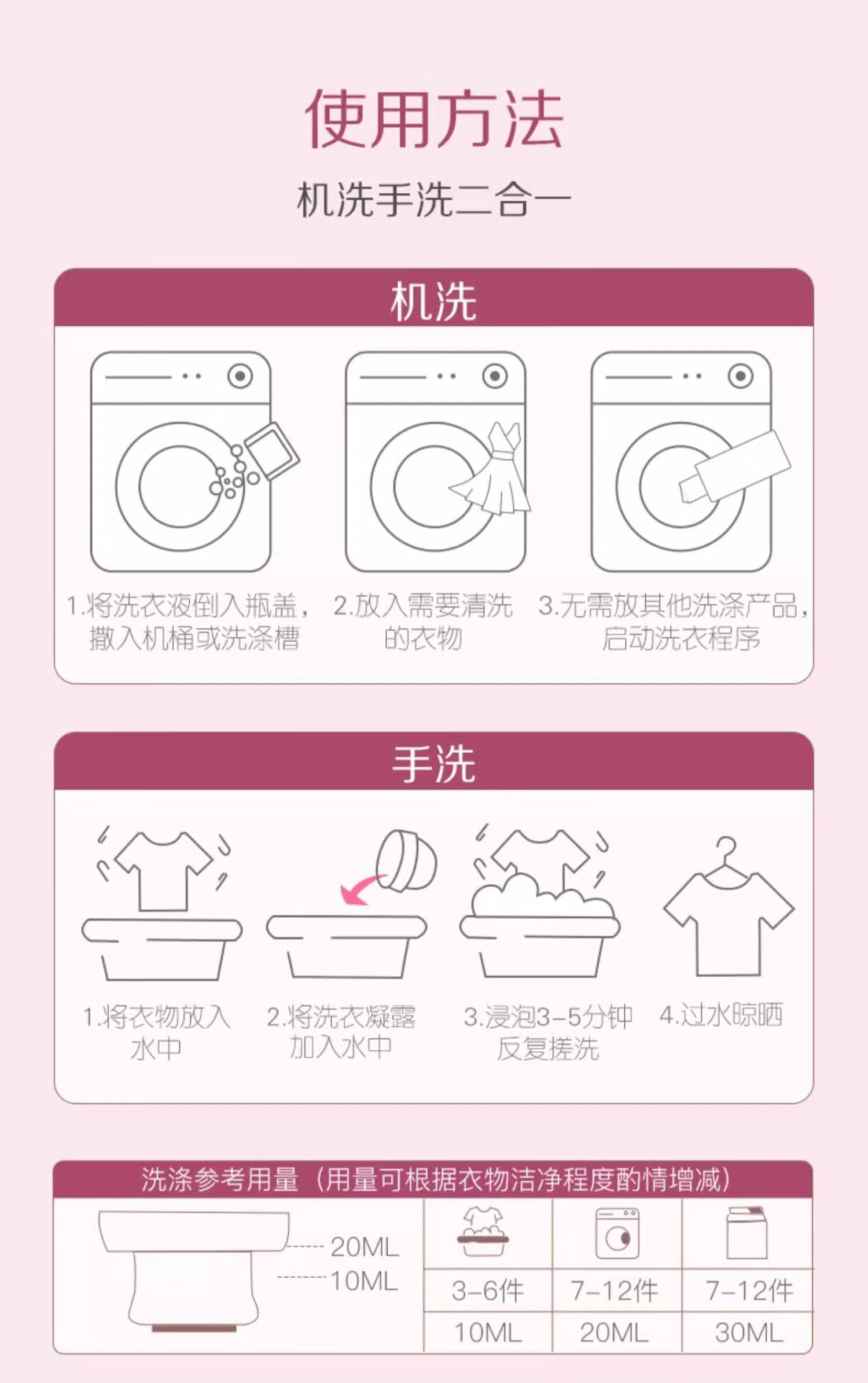 使用方法

机洗手洗二合一

机洗

1.将洗衣液倒入瓶盖，撒入机桶或洗涤槽

2.放入需要清洗的衣物

3.无需放其他洗涤产品，启动洗衣程序

手洗

1.将衣物放入水中

2.将洗衣凝露加入水中

3.浸泡3-5分钟反复搓洗

4.过水晾晒

洗涤参考用量（用量可根据衣物洁净程度酌情增减）

20ML
10ML

| 3-6件 | 7-12件 | 7-12件 |
|---|---|---|
| 10ML | 20ML | 30ML |