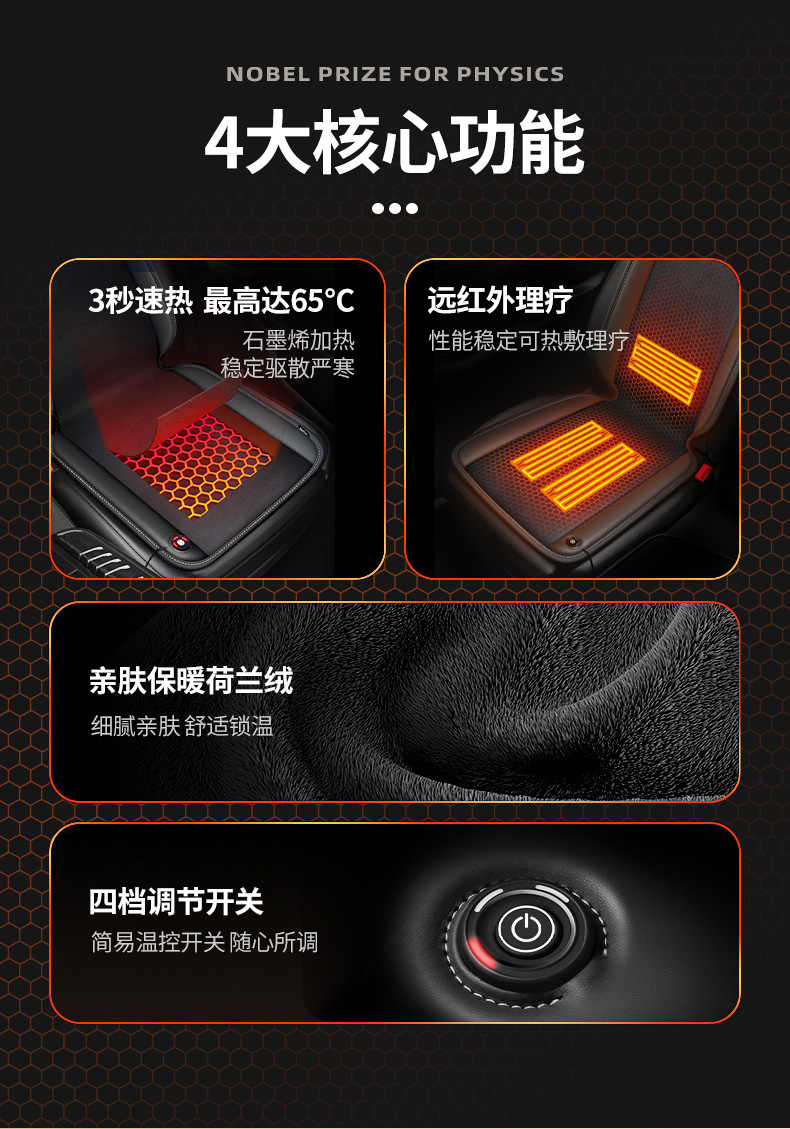 NOBEL PRIZE FOR PHYSICS

4大核心功能

3秒速热 最高达65°C

石墨烯加热
稳定驱散严寒

远红外理疗

性能稳定可热敷理疗

亲肤保暖荷兰绒

细腻亲肤 舒适锁温

四档调节开关

简易温控开关 随心所调