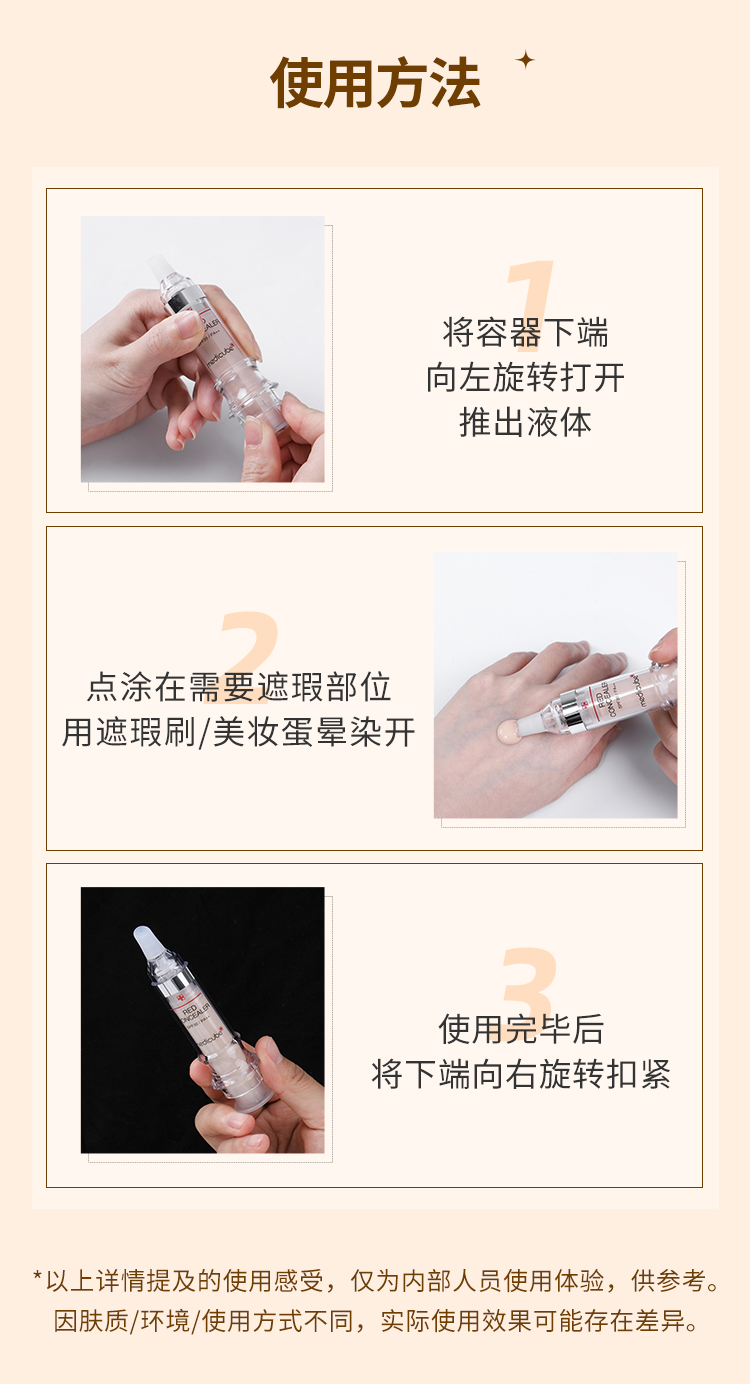 使用方法

RED CONCEALER
medicube

1
将容器下端
向左旋转打开
推出液体

2
点涂在需要遮瑕部位
用遮瑕刷/美妆蛋晕染开

RED CONCEALER
medicube

RED CONCEALER
medicube

3
使用完毕后
将下端向右旋转扣紧

*以上详情提及的使用感受，仅为内部人员使用体验，供参考。
因肤质/环境/使用方式不同，实际使用效果可能存在差异。