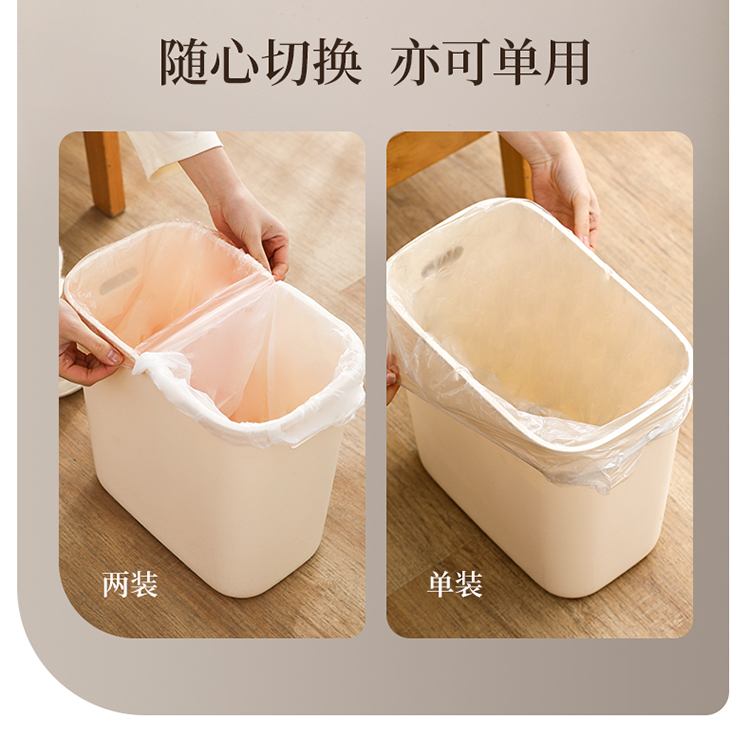 随心切换 亦可单用

两装

单装