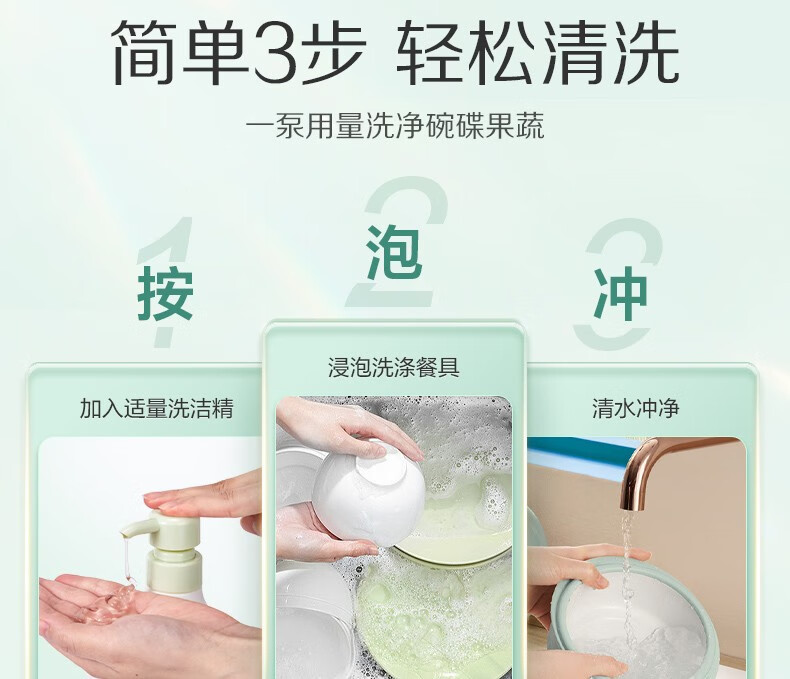 简单3步 轻松清洗

一泵用量洗净碗碟果蔬

1
按
加入适量洗洁精

2
泡
浸泡洗涤餐具

3
冲
清水冲净