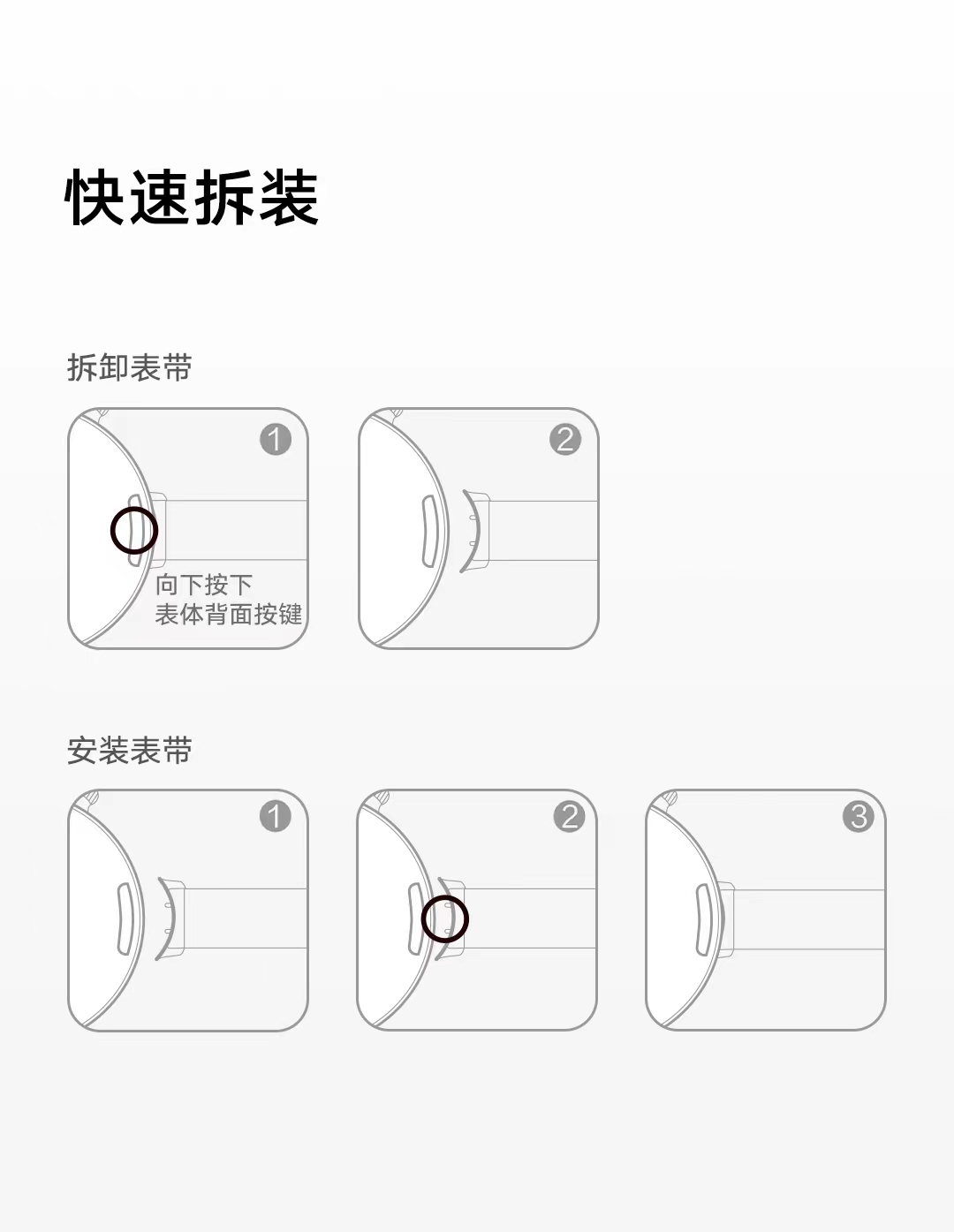 快速拆装

拆卸表带

①

向下按下
表体背面按键

②

安装表带

①

②

③