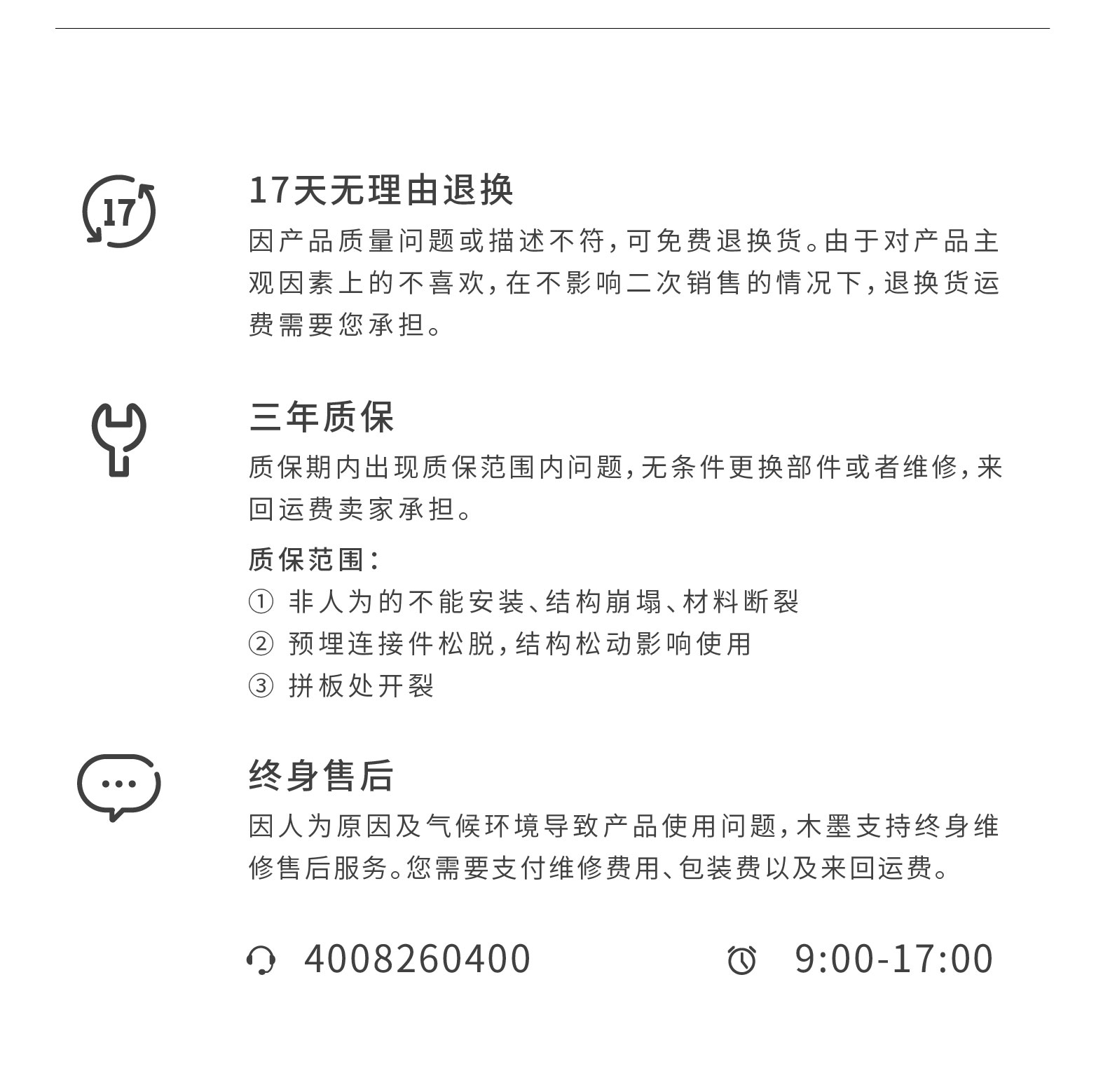 17

17天无理由退换

因产品质量问题或描述不符，可免费退换货。由于对产品主观因素上的不喜欢，在不影响二次销售的情况下，退换货运费需要您承担。

三年质保

质保期内出现质保范围内问题，无条件更换部件或者维修，来回运费卖家承担。

质保范围：
① 非人为的不能安装、结构崩塌、材料断裂
② 预埋连接件松脱，结构松动影响使用
③ 拼板处开裂

终身售后

因人为原因及气候环境导致产品使用问题，木墨支持终身维修售后服务。您需要支付维修费用、包装费以及来回运费。

4008260400 9:00-17:00