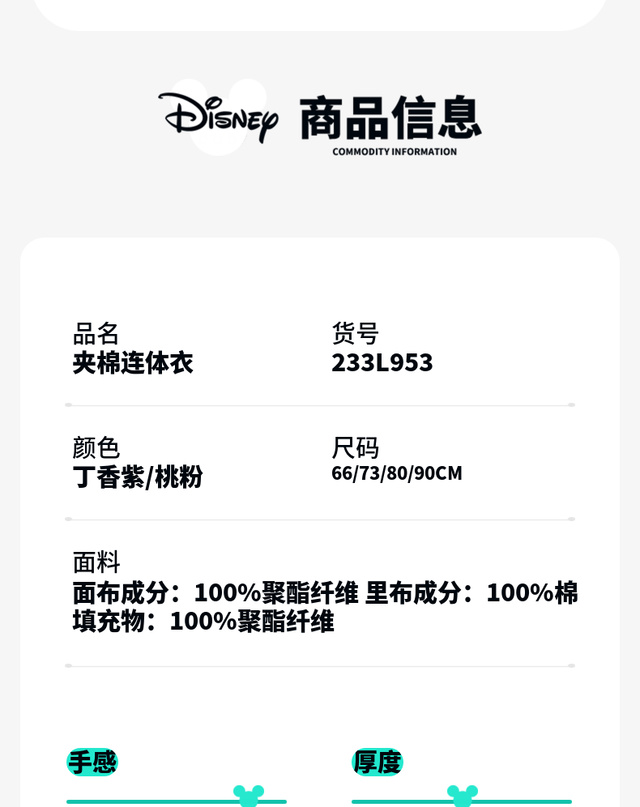 Disney 商品信息
COMMODITY INFORMATION

品名
夹棉连体衣

货号
233L953

颜色
丁香紫/桃粉

尺码
66/73/80/90CM

面料
面布成分：100%聚酯纤维 里布成分：100%棉
填充物：100%聚酯纤维

手感

厚度