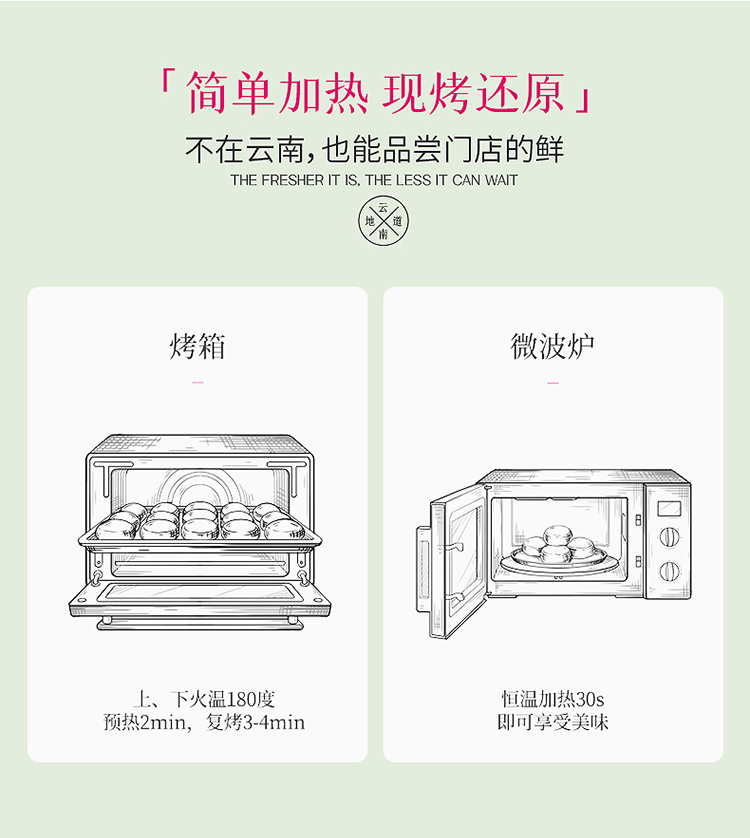 「简单加热 现烤还原」

不在云南，也能品尝门店的鲜

THE FRESHER IT IS, THE LESS IT CAN WAIT

云
地 道
南

烤箱

上、下火温180度
预热2min，复烤3-4min

微波炉

恒温加热30s
即可享受美味