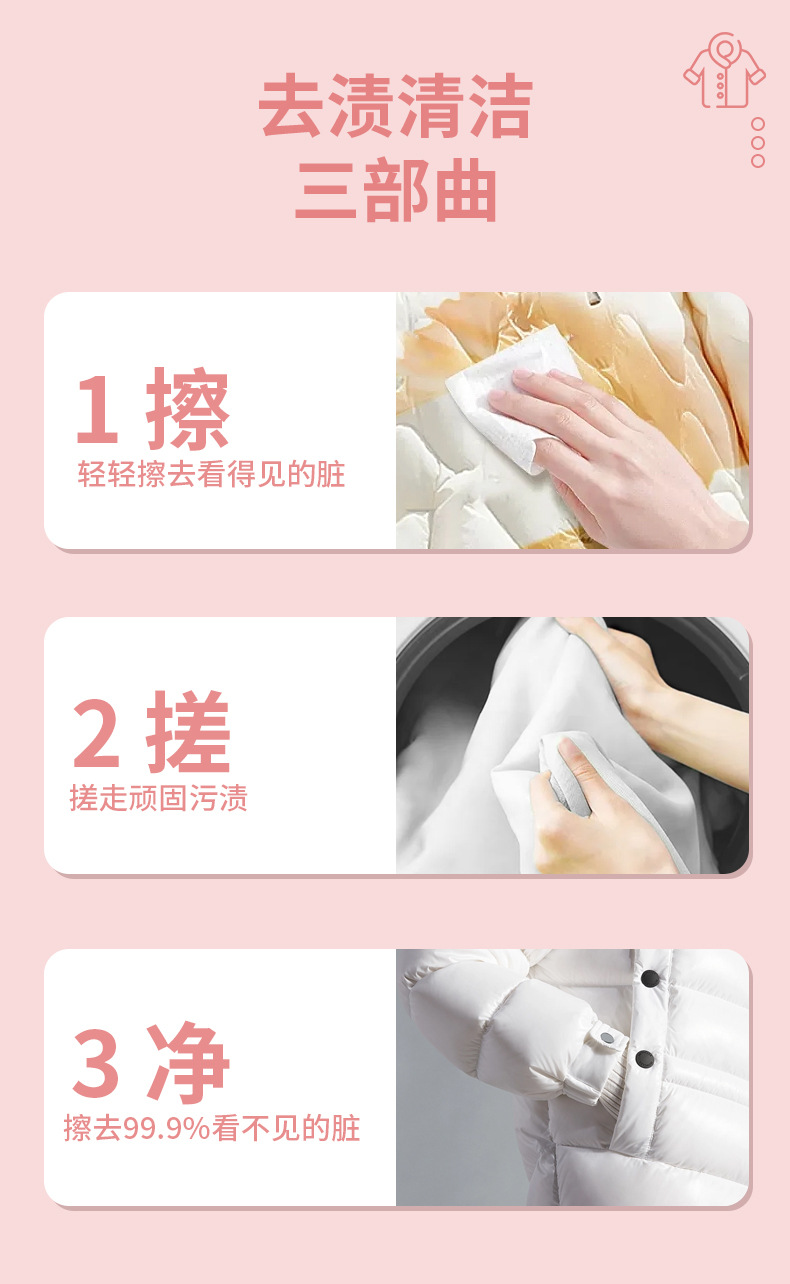 去渍清洁
三部曲

1 擦
轻轻擦去看得见的脏

2 搓
搓走顽固污渍

3 净
擦去99.9%看不见的脏