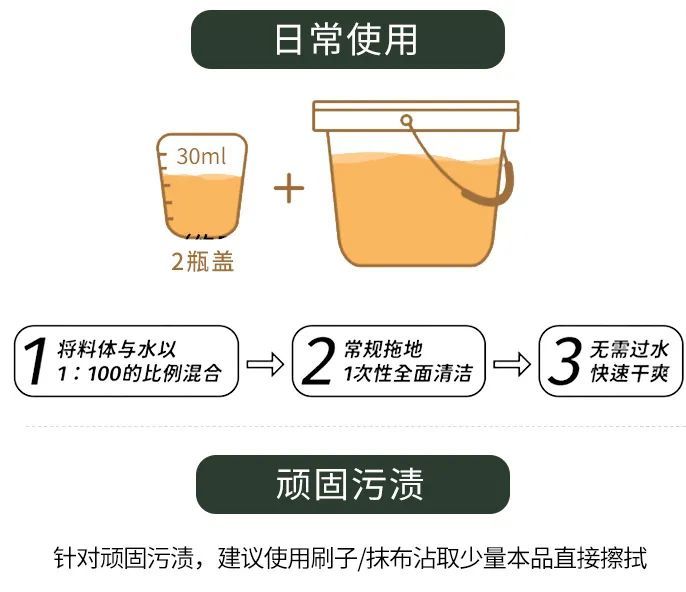 日常使用

30ml

2瓶盖

+

1 将料体与水以 1：100的比例混合

2 常规拖地 1次性全面清洁

3 无需过水 快速干爽

顽固污渍

针对顽固污渍，建议使用刷子/抹布沾取少量本品直接擦拭