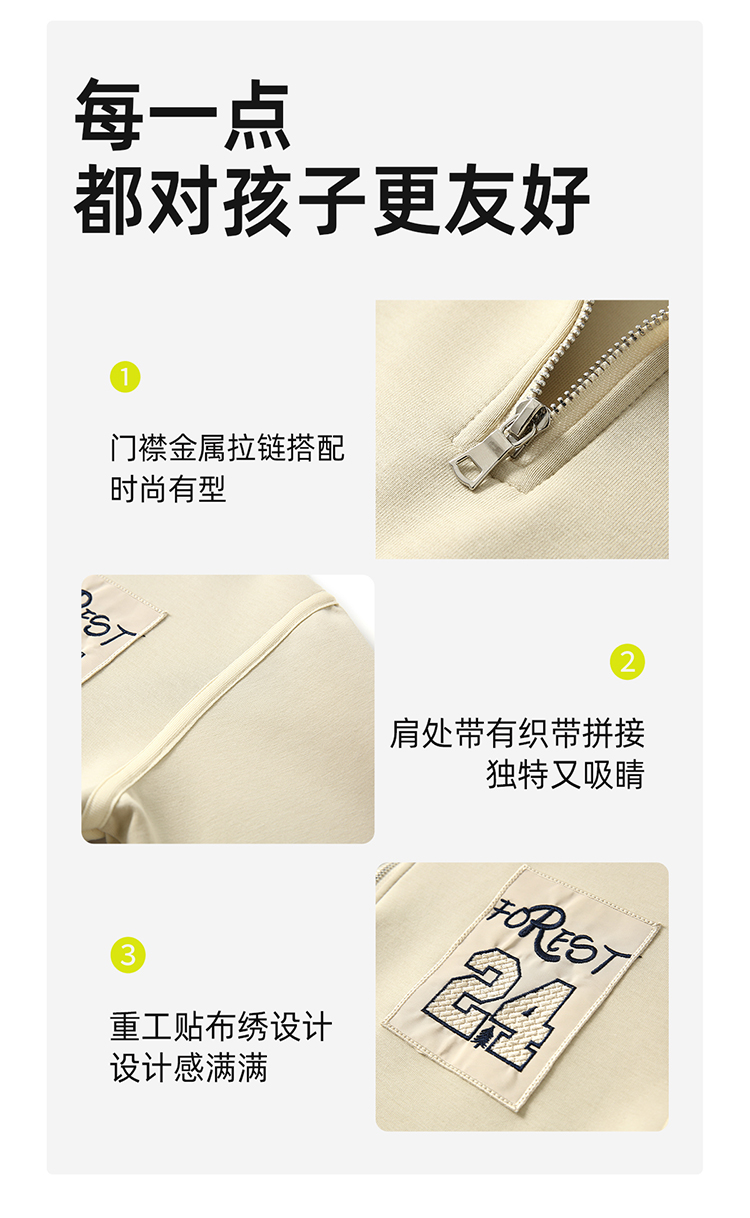 每一点
都对孩子更友好

1

门襟金属拉链搭配
时尚有型

REST

2

肩处带有织带拼接
独特又吸睛

3

重工贴布绣设计
设计感满满

FOREST
24