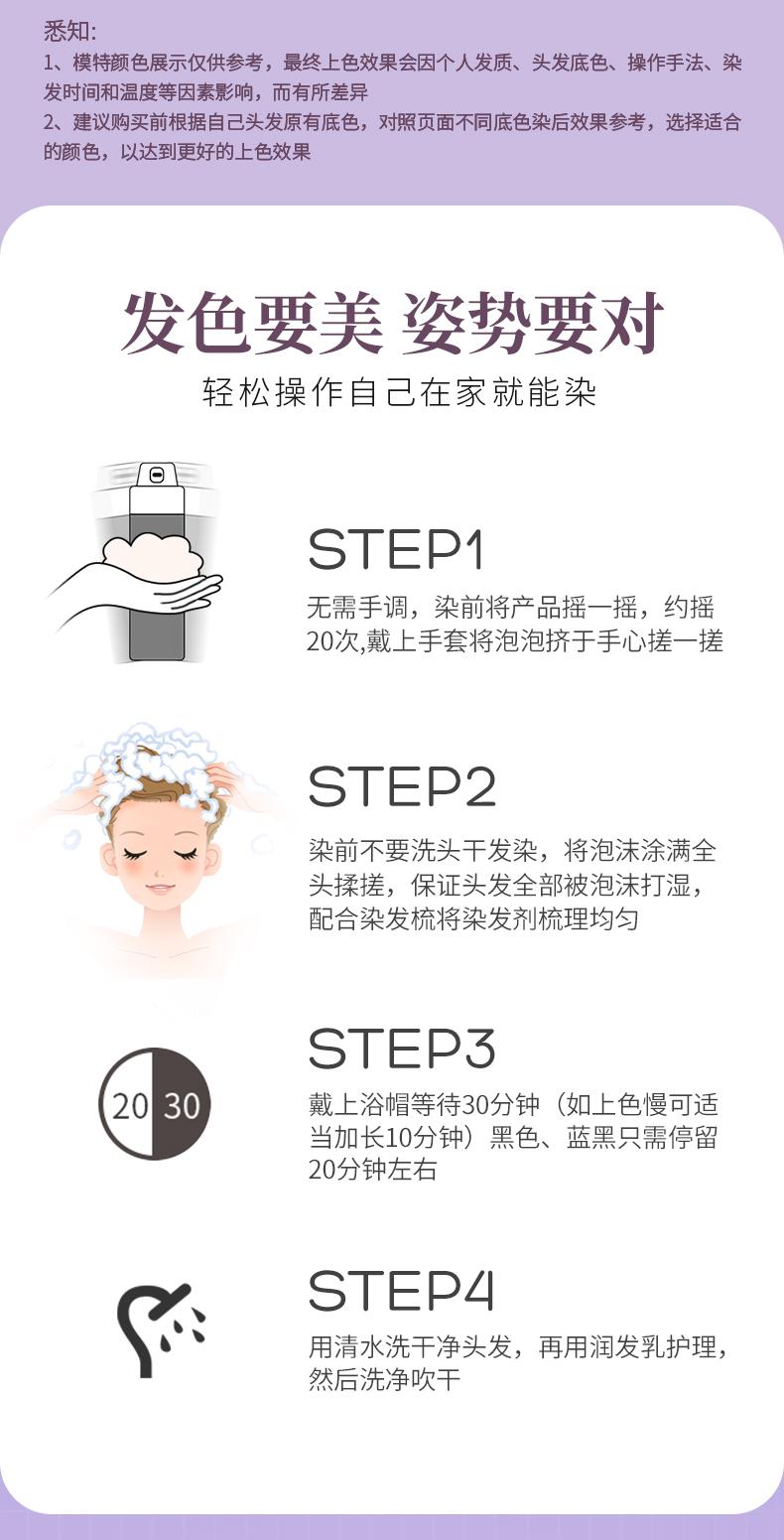 悉知:
1、模特颜色展示仅供参考，最终上色效果会因个人发质、头发底色、操作手法、染发时间和温度等因素影响，而有所差异
2、建议购买前根据自己头发原有底色，对照页面不同底色染后效果参考，选择适合的颜色，以达到更好的上色效果

发色要美 姿势要对
轻松操作自己在家就能染

STEP1
无需手调，染前将产品摇一摇，约摇20次,戴上手套将泡泡挤于手心搓一搓

STEP2
染前不要洗头干发染，将泡沫涂满全头揉搓，保证头发全部被泡沫打湿，配合染发梳将染发剂梳理均匀

20 30
STEP3
戴上浴帽等待30分钟（如上色慢可适当加长10分钟）黑色、蓝黑只需停留20分钟左右

STEP4
用清水洗干净头发，再用润发乳护理，然后洗净吹干