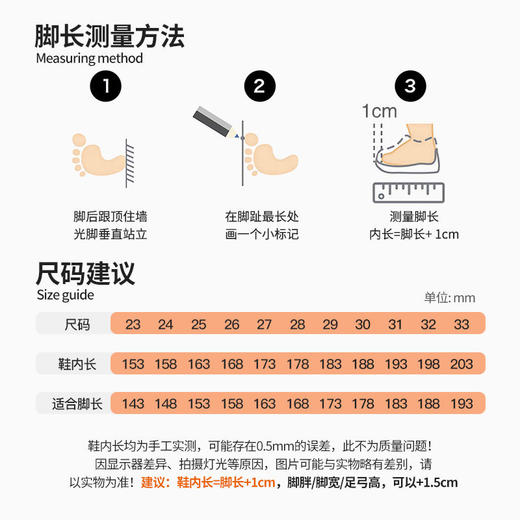 脚长测量方法
Measuring method

1
脚后跟顶住墙
光脚垂直站立

2
在脚趾最长处
画一个小标记

3
1cm
测量脚长
内长=脚长+ 1cm

尺码建议
Size guide

单位: mm

| 尺码 | 23 | 24 | 25 | 26 | 27 | 28 | 29 | 30 | 31 | 32 | 33 |
|---|---|---|---|---|---|---|---|---|---|---|---|
| 鞋内长 | 153 | 158 | 163 | 168 | 173 | 178 | 183 | 188 | 193 | 198 | 203 |
| 适合脚长 | 143 | 148 | 153 | 158 | 163 | 168 | 173 | 178 | 183 | 188 | 193 |

鞋内长均为手工实测，可能存在0.5mm的误差，此不为质量问题！因显示器差异、拍摄灯光等原因，图片可能与实物略有差别，请以实物为准！建议：鞋内长=脚长+1cm，脚胖/脚宽/足弓高，可以+1.5cm