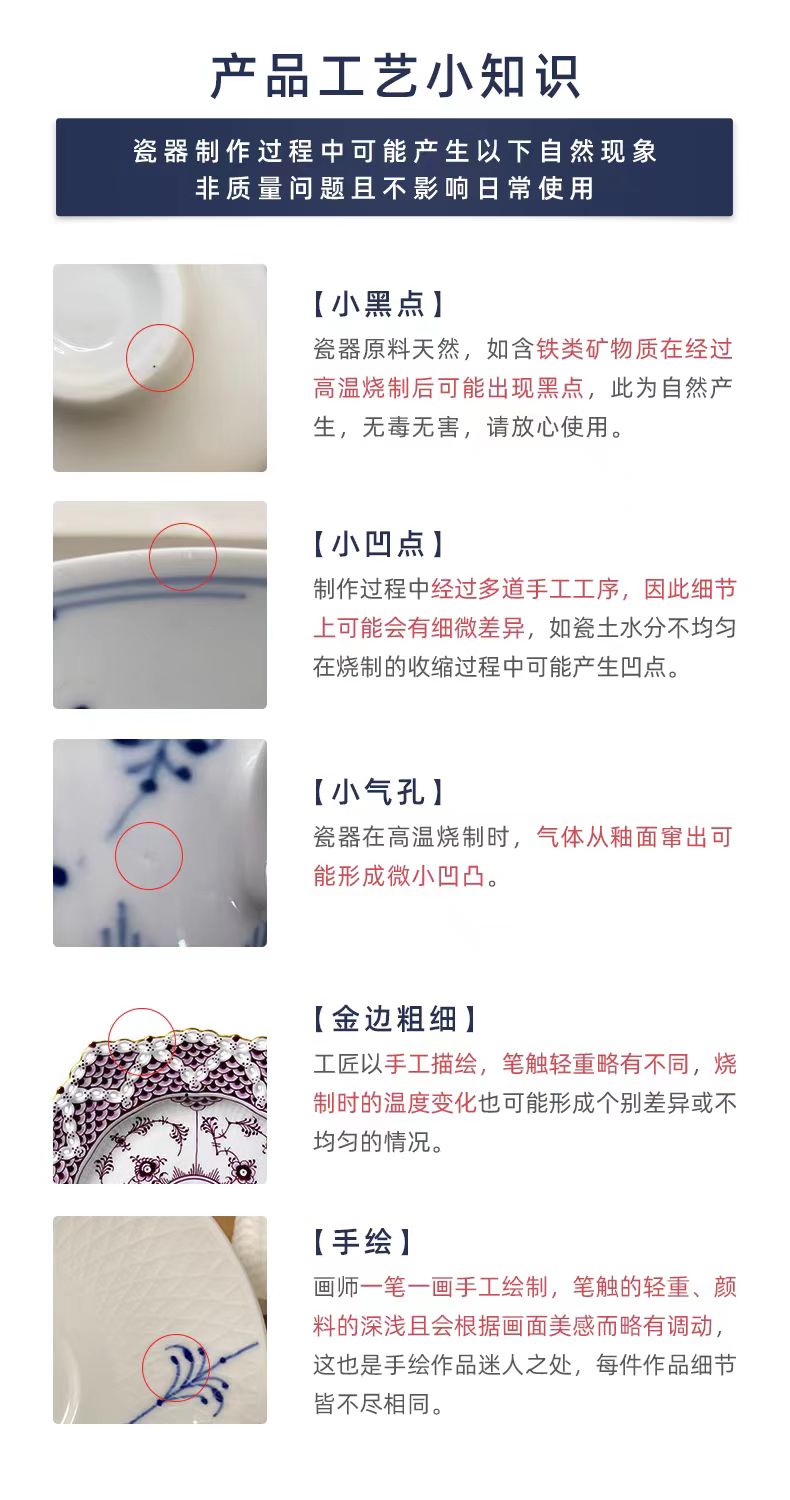 产品工艺小知识

瓷器制作过程中可能产生以下自然现象
非质量问题且不影响日常使用

【小黑点】
瓷器原料天然，如含铁类矿物质在经过高温烧制后可能出现黑点，此为自然产生，无毒无害，请放心使用。

【小凹点】
制作过程中经过多道手工工序，因此细节上可能会有细微差异，如瓷土水分不均匀在烧制的收缩过程中可能产生凹点。

【小气孔】
瓷器在高温烧制时，气体从釉面窜出可能形成微小凹凸。

【金边粗细】
工匠以手工描绘，笔触轻重略有不同，烧制时的温度变化也可能形成个别差异或不均匀的情况。

【手绘】
画师一笔一画手工绘制，笔触的轻重、颜料的深浅且会根据画面美感而略有调动，这也是手绘作品迷人之处，每件作品细节皆不尽相同。