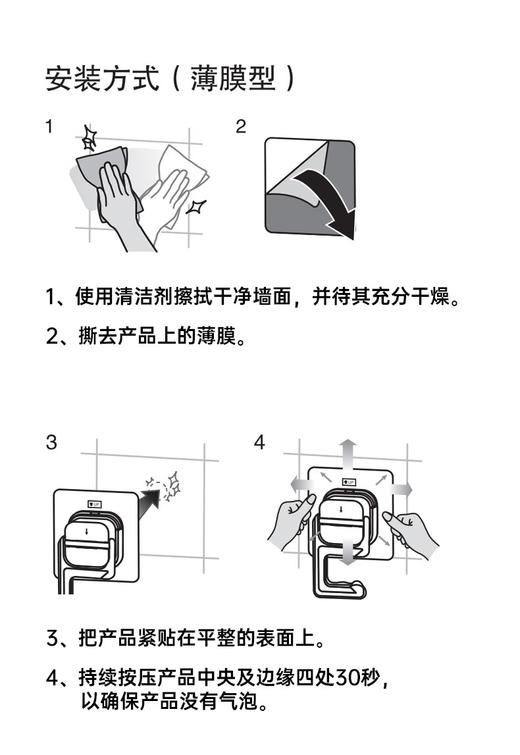 安装方式（薄膜型）

1

2

1、使用清洁剂擦拭干净墙面，并待其充分干燥。

2、撕去产品上的薄膜。

3

UP

4

UP

3、把产品紧贴在平整的表面上。

4、持续按压产品中央及边缘四处30秒，以确保产品没有气泡。