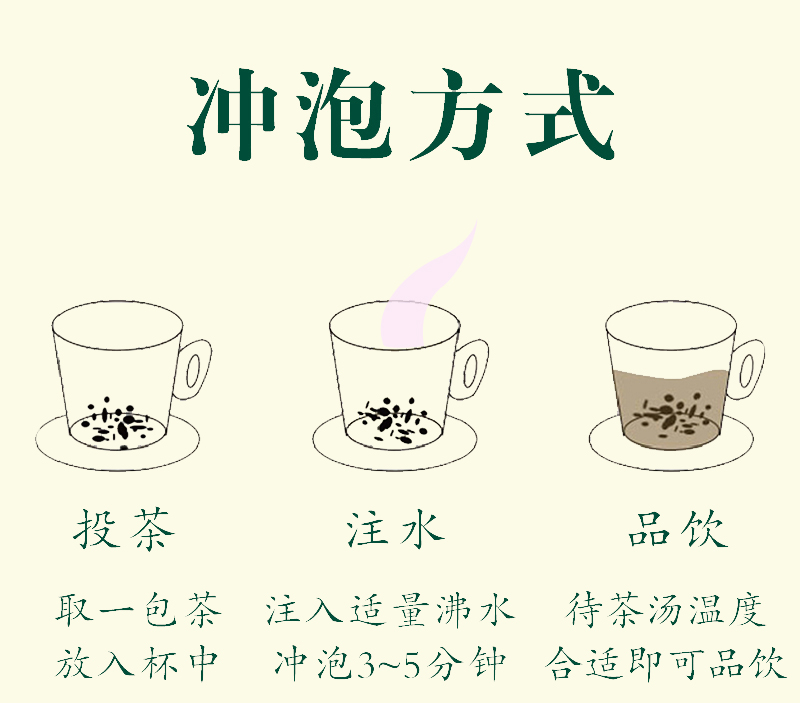 冲泡方式

投茶

取一包茶
放入杯中

注水

注入适量沸水
冲泡3~5分钟

品饮

待茶汤温度
合适即可品饮