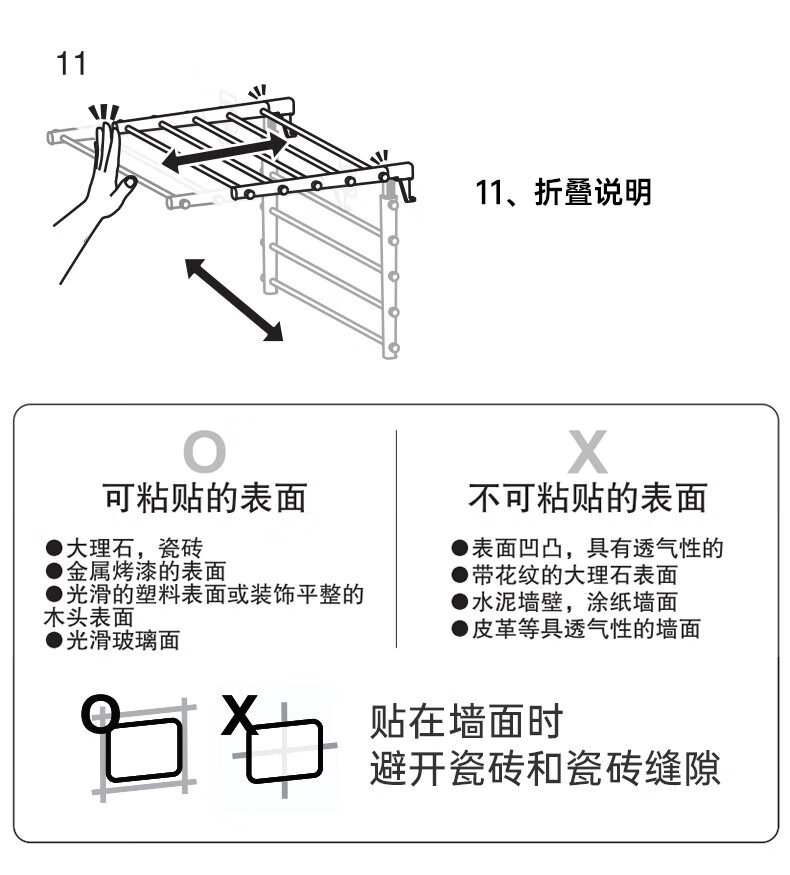 11

11、折叠说明

O
可粘贴的表面

●大理石，瓷砖
●金属烤漆的表面
●光滑的塑料表面或装饰平整的木头表面
●光滑玻璃面

X
不可粘贴的表面

●表面凹凸，具有透气性的
●带花纹的大理石表面
●水泥墙壁，涂纸墙面
●皮革等具透气性的墙面

O

X

贴在墙面时
避开瓷砖和瓷砖缝隙