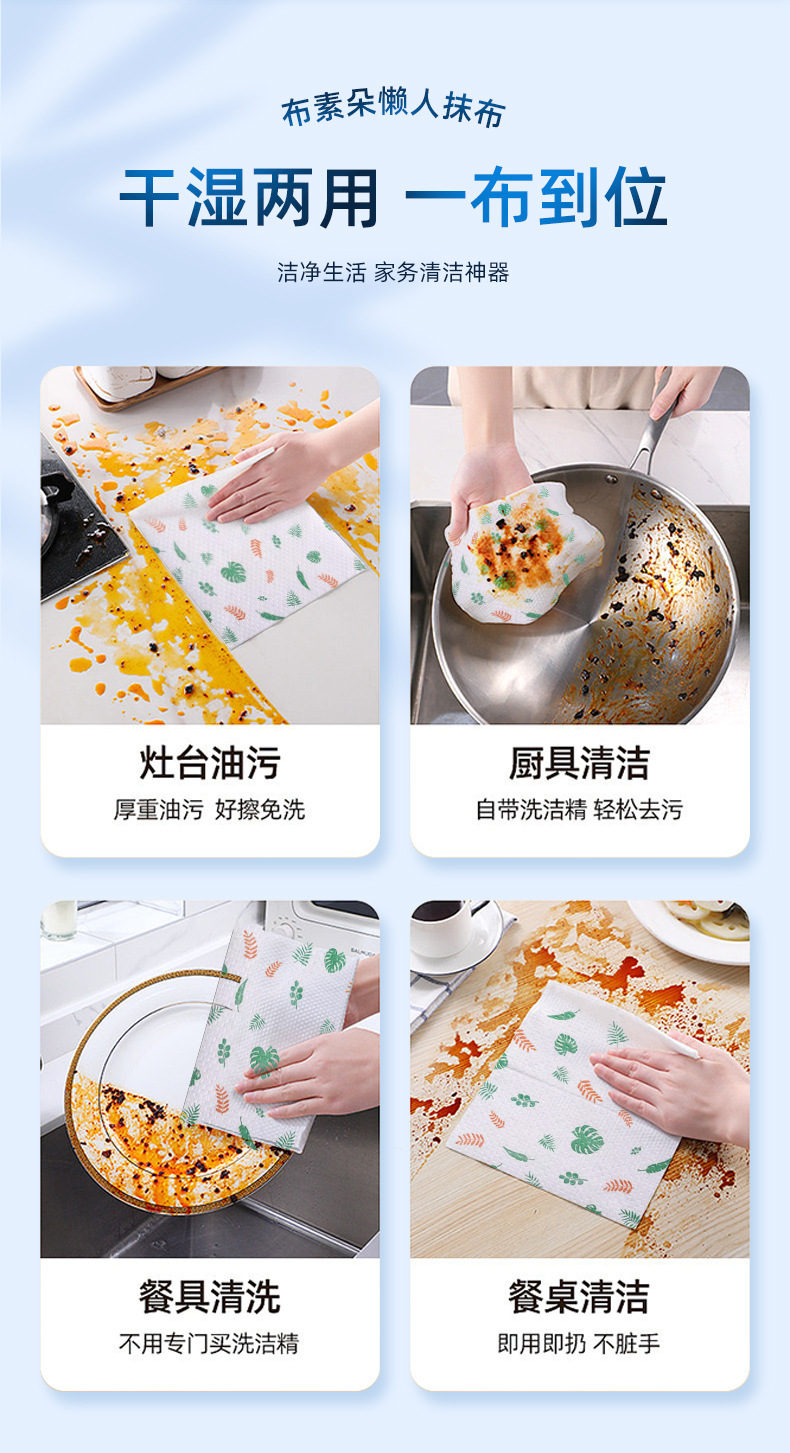 布素朵懒人抹布

干湿两用 一布到位

洁净生活 家务清洁神器

灶台油污

厚重油污 好擦免洗

厨具清洁

自带洗洁精 轻松去污

餐具清洗

不用专门买洗洁精

餐桌清洁

即用即扔 不脏手