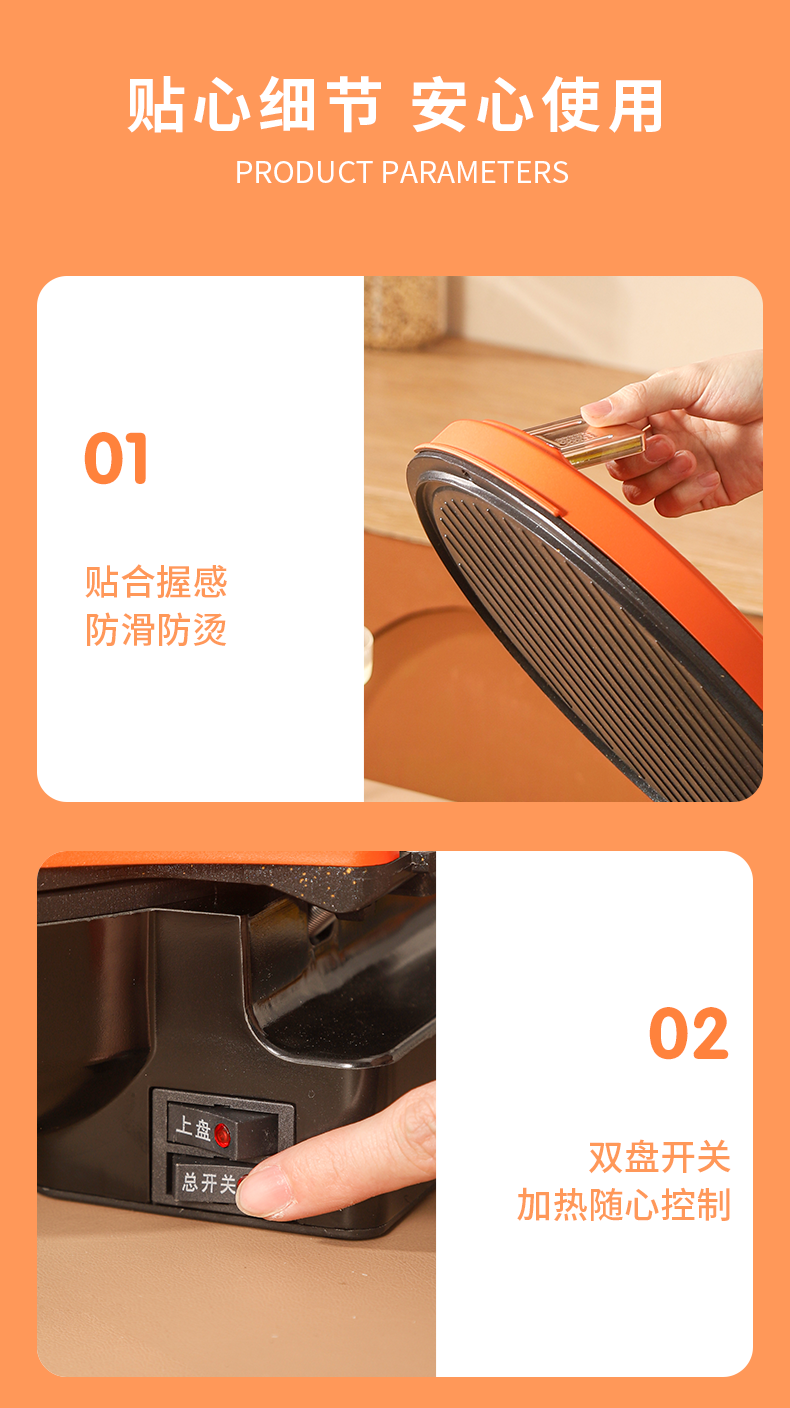 贴心细节 安心使用
PRODUCT PARAMETERS

01

贴合握感
防滑防烫

上盘
总开关

02

双盘开关
加热随心控制