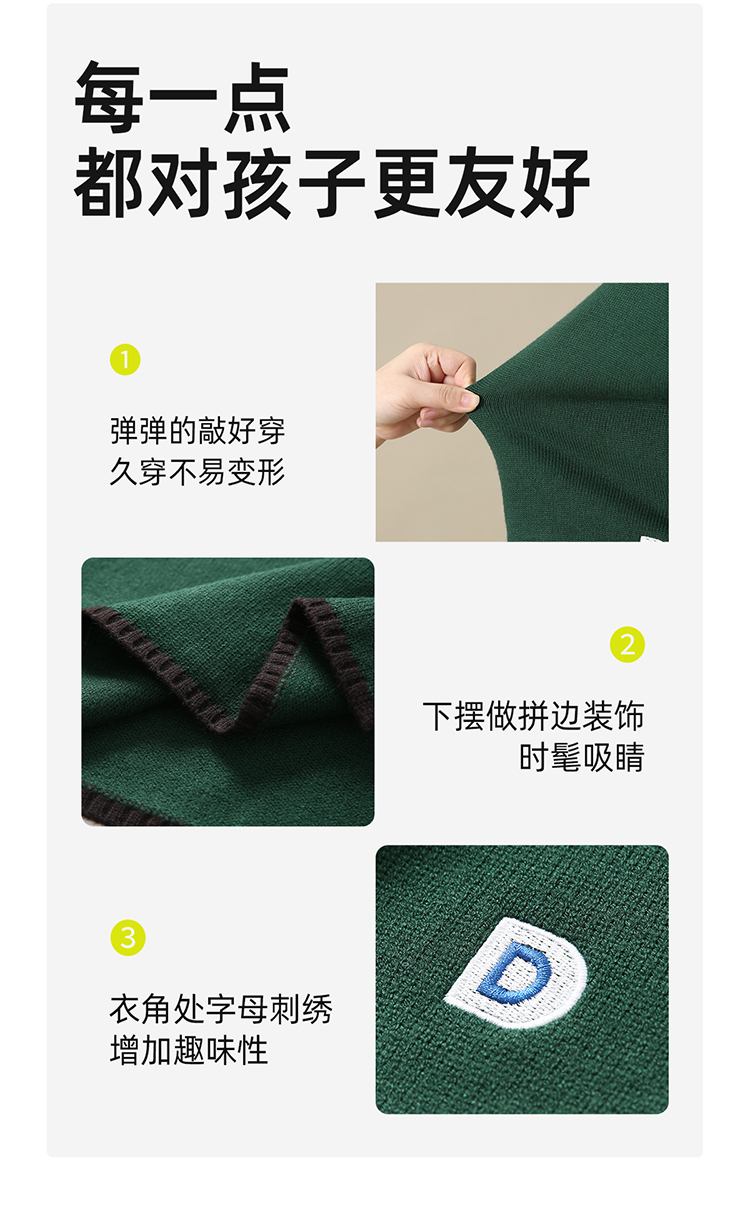 每一点
都对孩子更友好

1

弹弹的敲好穿
久穿不易变形

2

下摆做拼边装饰
时髦吸睛

3

衣角处字母刺绣
增加趣味性

D