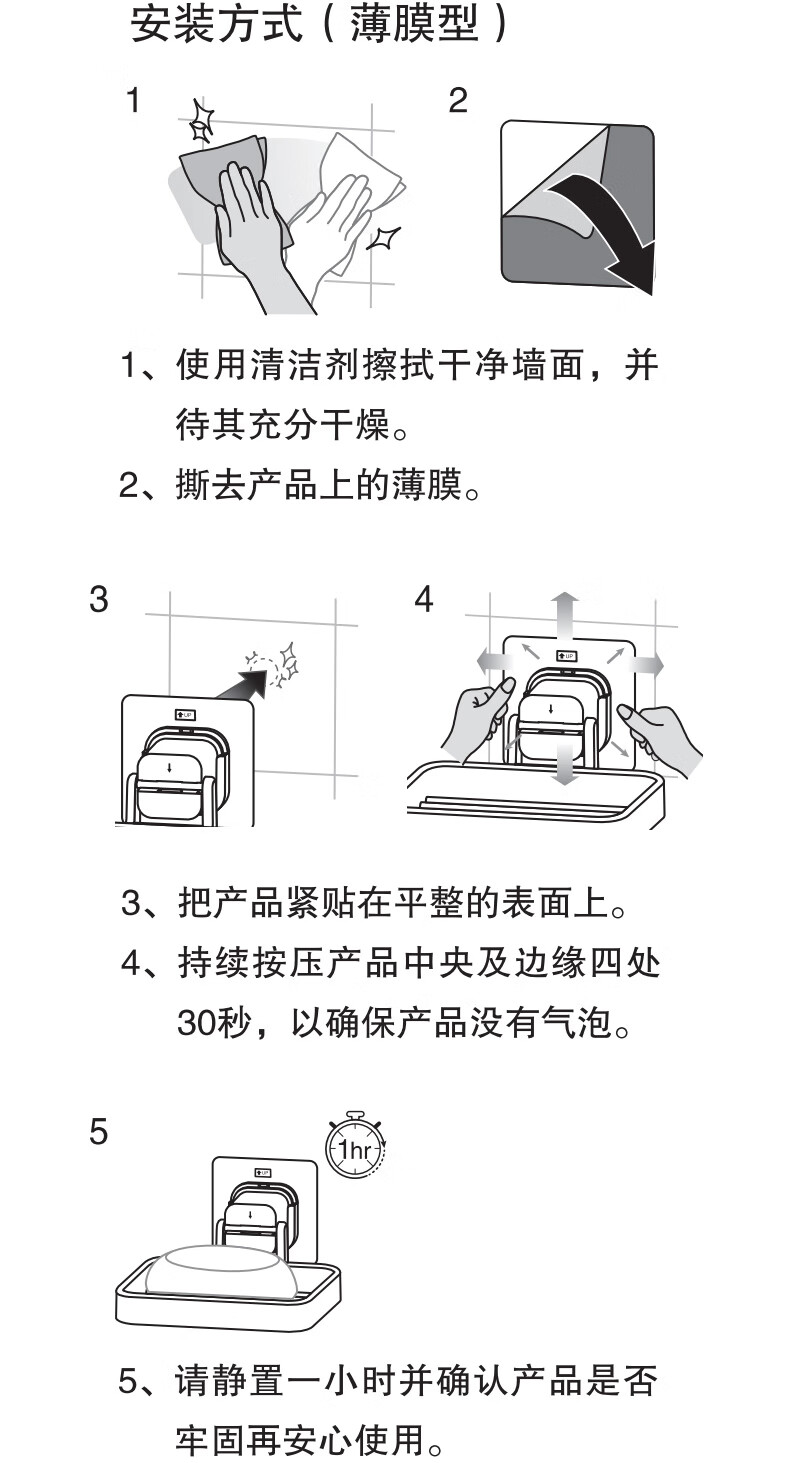 安装方式（薄膜型）

1

2

1、使用清洁剂擦拭干净墙面，并待其充分干燥。

2、撕去产品上的薄膜。

3

UP

4

UP

3、把产品紧贴在平整的表面上。

4、持续按压产品中央及边缘四处30秒，以确保产品没有气泡。

5

1hr

UP

5、请静置一小时并确认产品是否牢固再安心使用。