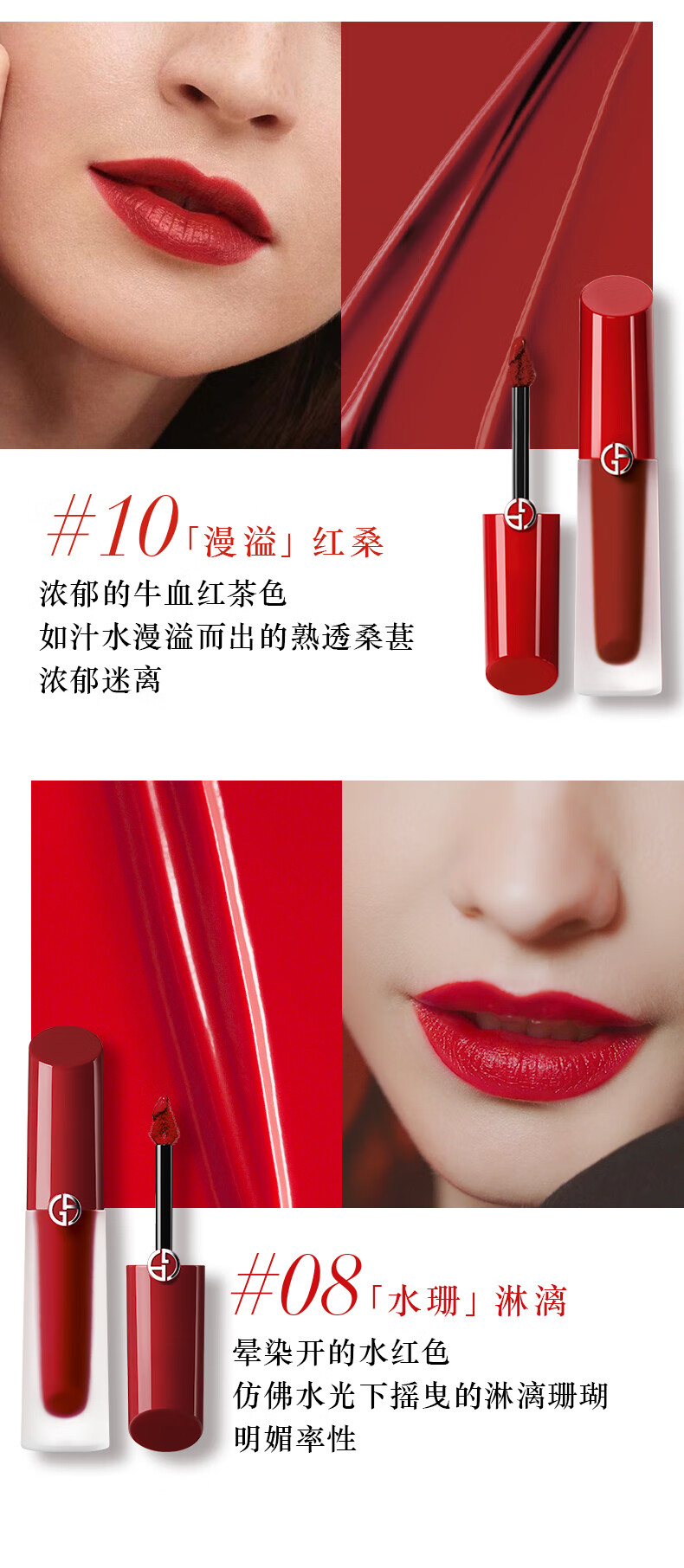 #10「漫溢」红桑
浓郁的牛血红茶色
如汁水漫溢而出的熟透桑葚
浓郁迷离

#08「水珊」淋漓
晕染开的水红色
仿佛水光下摇曳的淋漓珊瑚
明媚率性